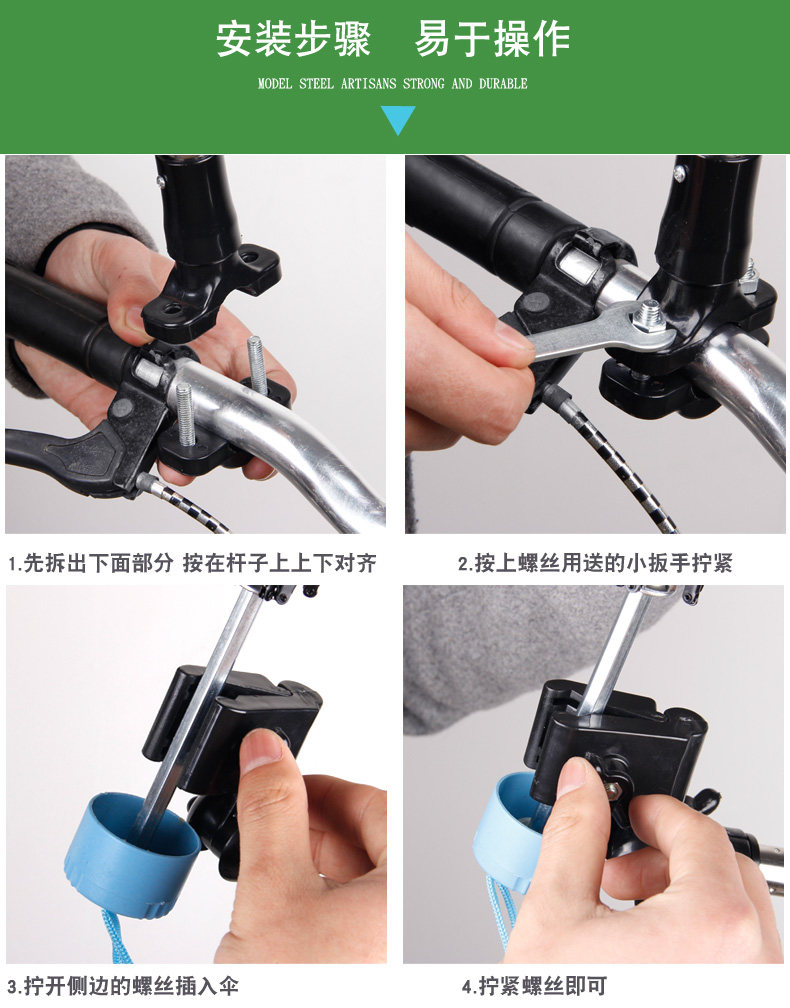 安装步骤　易于操作

MODEL STEEL ARTISANS STRONG AND DURABLE

1.先拆出下面部分 按在杆子上上下对齐

2.按上螺丝用送的小扳手拧紧

3.拧开侧边的螺丝插入伞

4.拧紧螺丝即可