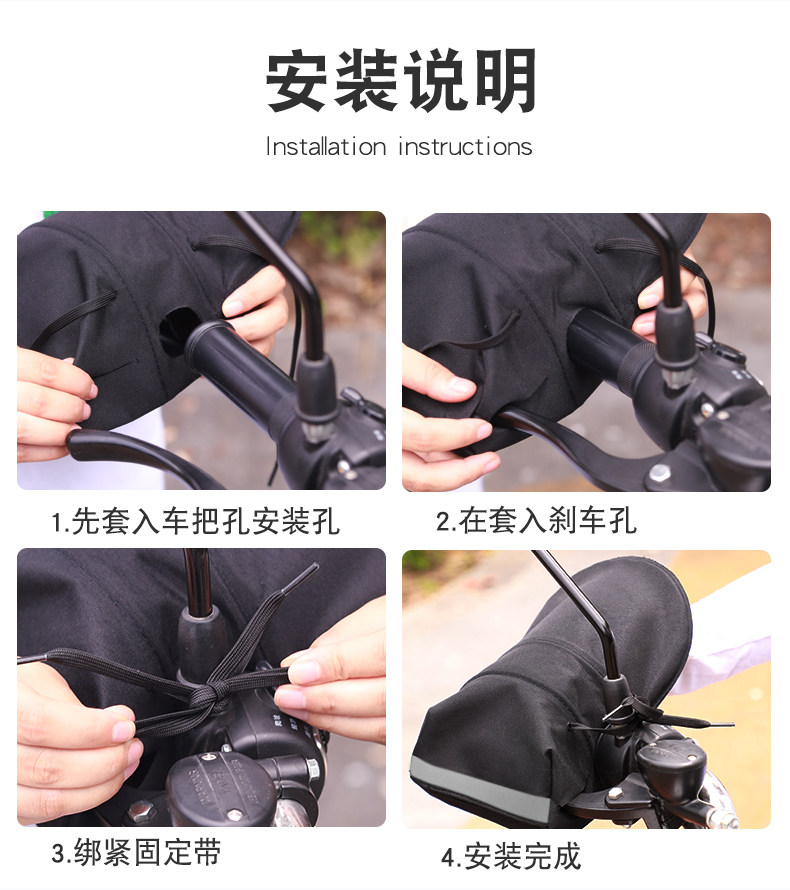 安装说明

Installation instructions

1.先套入车把孔安装孔

2.在套入刹车孔

3.绑紧固定带

4.安装完成