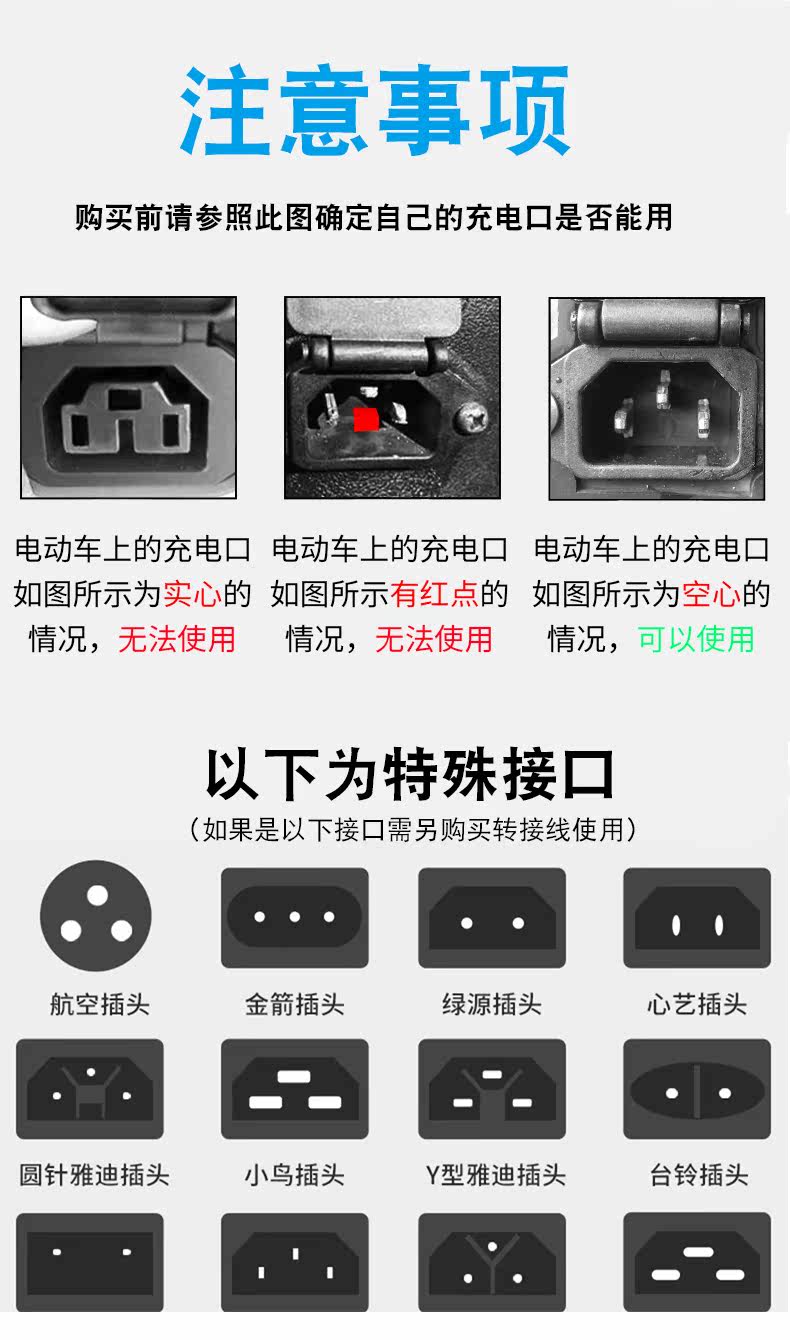 注意事项

购买前请参照此图确定自己的充电口是否能用

电动车上的充电口如图所示为实心的情况，无法使用

电动车上的充电口如图所示有红点的情况，无法使用

电动车上的充电口如图所示为空心的情况，可以使用

以下为特殊接口

（如果是以下接口需另购买转接线使用）

航空插头

金箭插头

绿源插头

心艺插头

圆针雅迪插头

小鸟插头

Y型雅迪插头

台铃插头