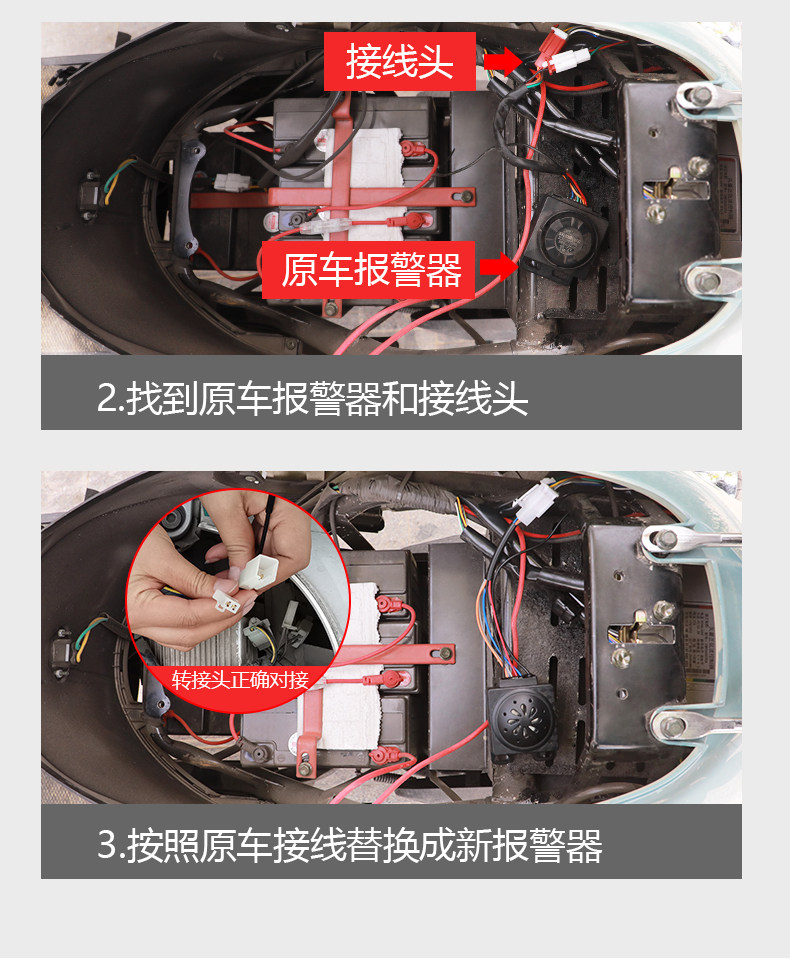 接线头

原车报警器

2.找到原车报警器和接线头

转接头正确对接

3.按照原车接线替换成新报警器