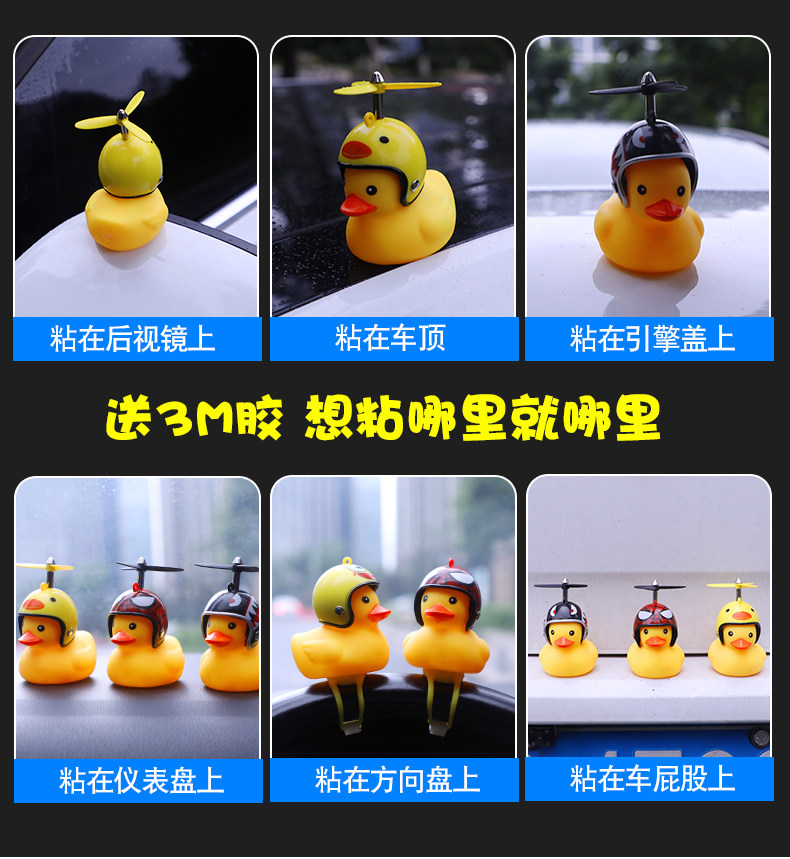 粘在后视镜上

粘在车顶

粘在引擎盖上

送3M胶 想粘哪里就哪里

粘在仪表盘上

粘在方向盘上

粘在车屁股上