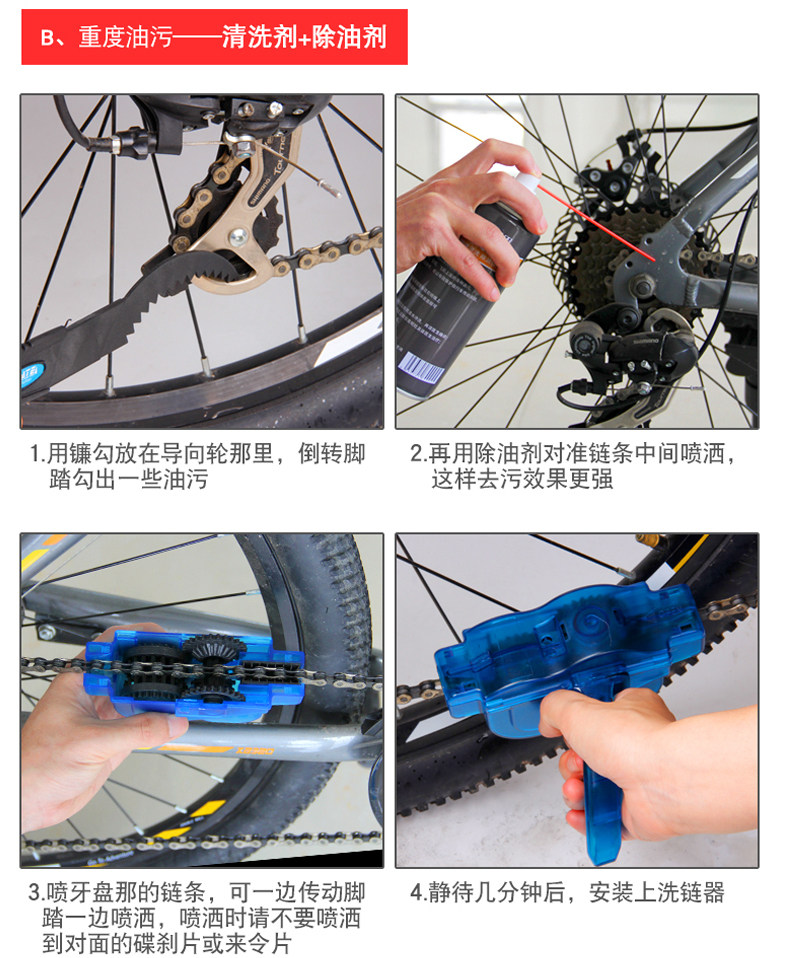 B、重度油污——清洗剂+除油剂

1.用镰勾放在导向轮那里，倒转脚踏勾出一些油污

2.再用除油剂对准链条中间喷洒，这样去污效果更强

3.喷牙盘那的链条，可一边传动脚踏一边喷洒，喷洒时请不要喷洒到对面的碟刹片或来令片

4.静待几分钟后，安装上洗链器