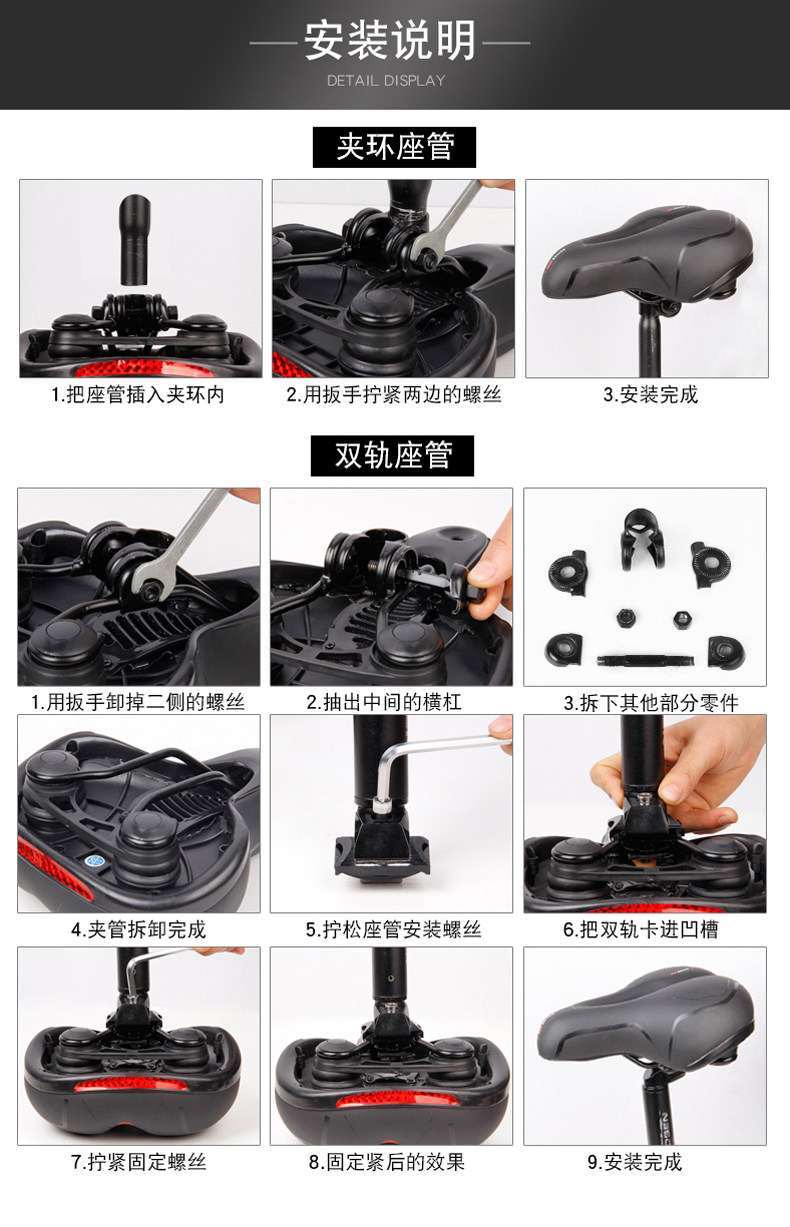 安装说明
DETAIL DISPLAY

夹环座管

1.把座管插入夹环内

2.用扳手拧紧两边的螺丝

3.安装完成

双轨座管

1.用扳手卸掉二侧的螺丝

2.抽出中间的横杠

3.拆下其他部分零件

4.夹管拆卸完成

5.拧松座管安装螺丝

6.把双轨卡进凹槽

7.拧紧固定螺丝

8.固定紧后的效果

9.安装完成