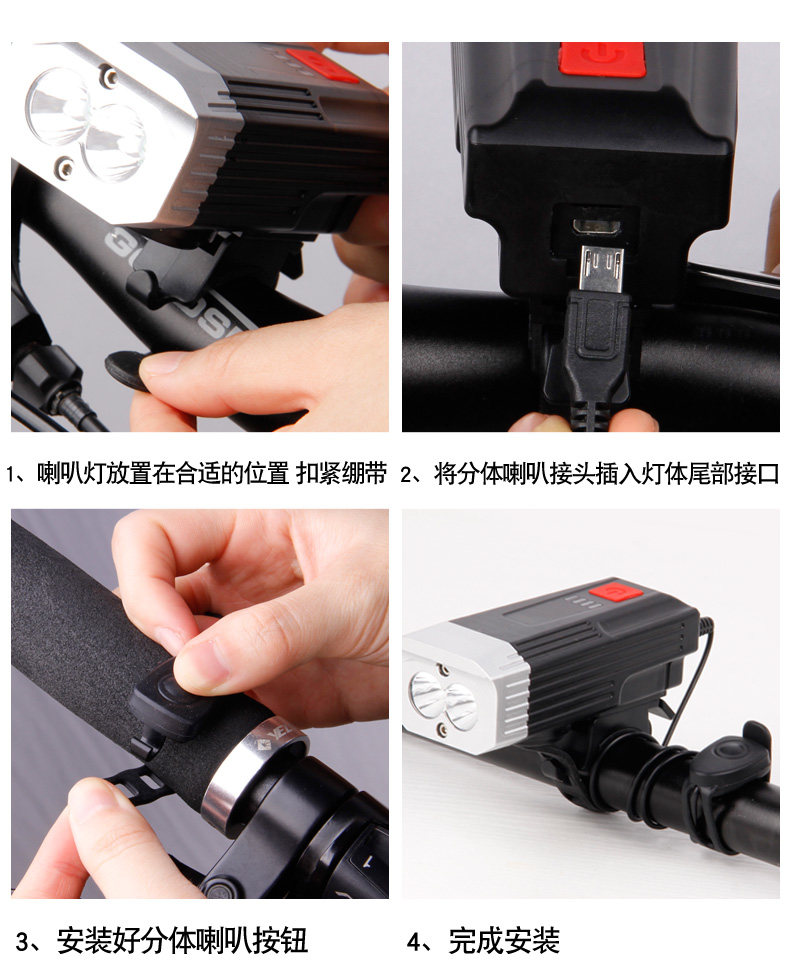 1、喇叭灯放置在合适的位置 扣紧绷带

2、将分体喇叭接头插入灯体尾部接口

3、安装好分体喇叭按钮

4、完成安装