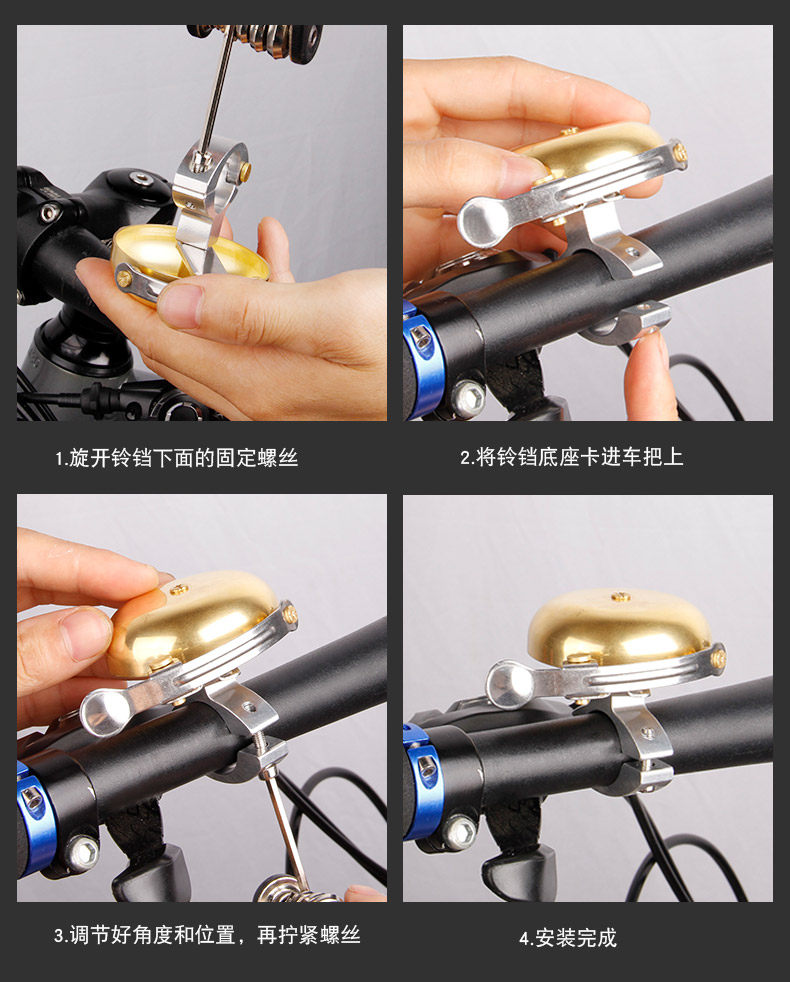 1.旋开铃铛下面的固定螺丝

2.将铃铛底座卡进车把上

3.调节好角度和位置，再拧紧螺丝

4.安装完成