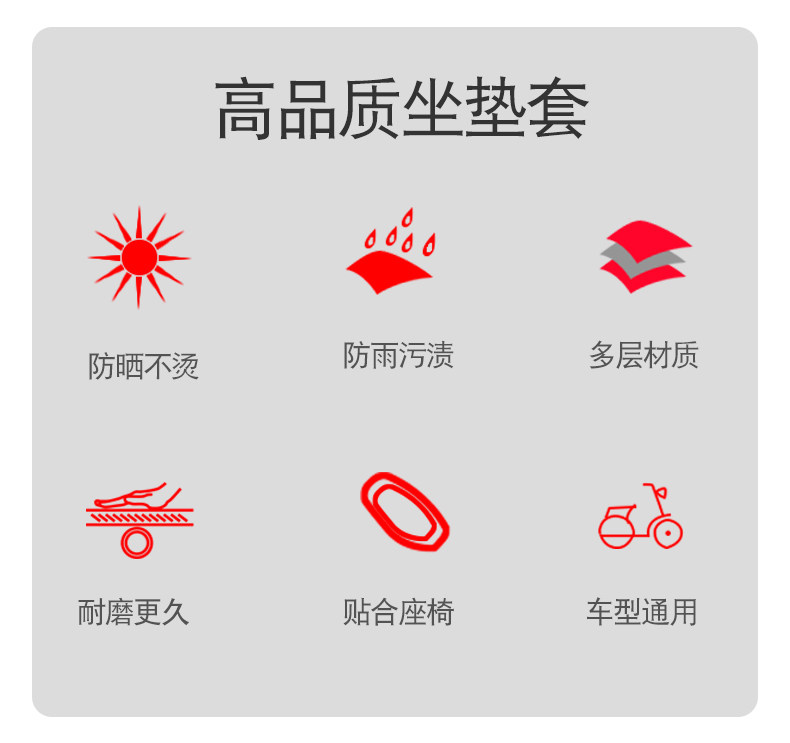 高品质坐垫套

防晒不烫

防雨污渍

多层材质

耐磨更久

贴合座椅

车型通用