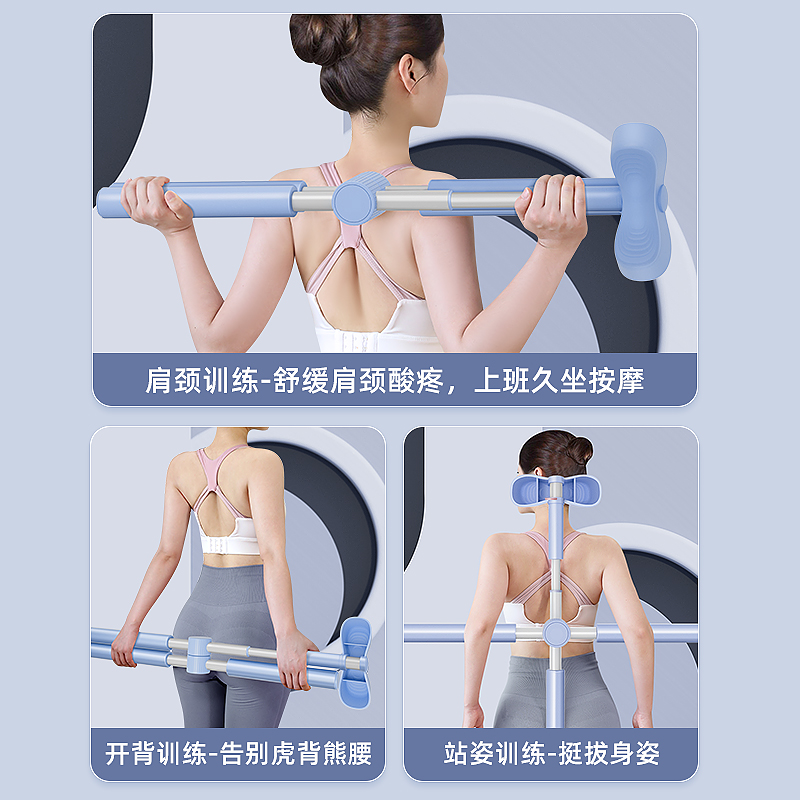 肩颈训练-舒缓肩颈酸疼，上班久坐按摩

开背训练-告别虎背熊腰

站姿训练-挺拔身姿