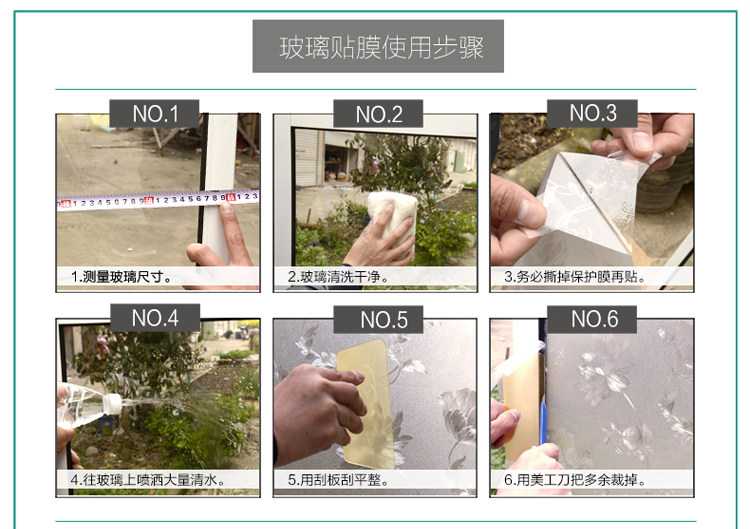 玻璃贴膜使用步骤

NO.1

1.测量玻璃尺寸。

NO.2

2.玻璃清洗干净。

NO.3

3.务必撕掉保护膜再贴。

NO.4

4.往玻璃上喷洒大量清水。

NO.5

5.用刮板刮平整。

NO.6

6.用美工刀把多余裁掉。