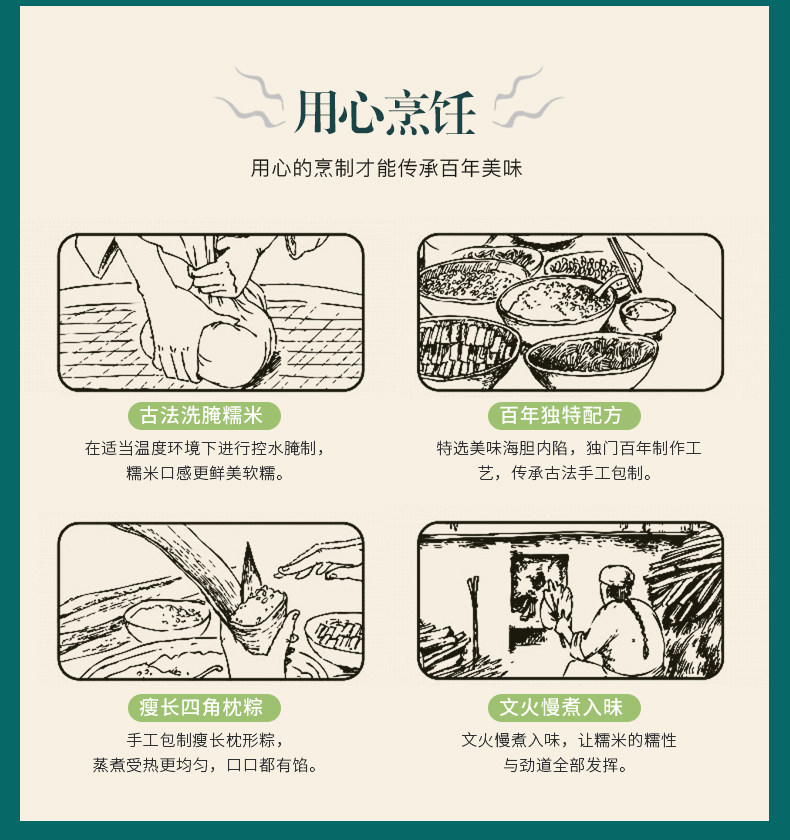 用心烹饪

用心的烹制才能传承百年美味

古法洗腌糯米

在适当温度环境下进行控水腌制，糯米口感更鲜美软糯。

百年独特配方

特选美味海胆内陷，独门百年制作工艺，传承古法手工包制。

瘦长四角枕粽

手工包制瘦长枕形粽，蒸煮受热更均匀，口口都有馅。

文火慢煮入味

文火慢煮入味，让糯米的糯性与劲道全部发挥。