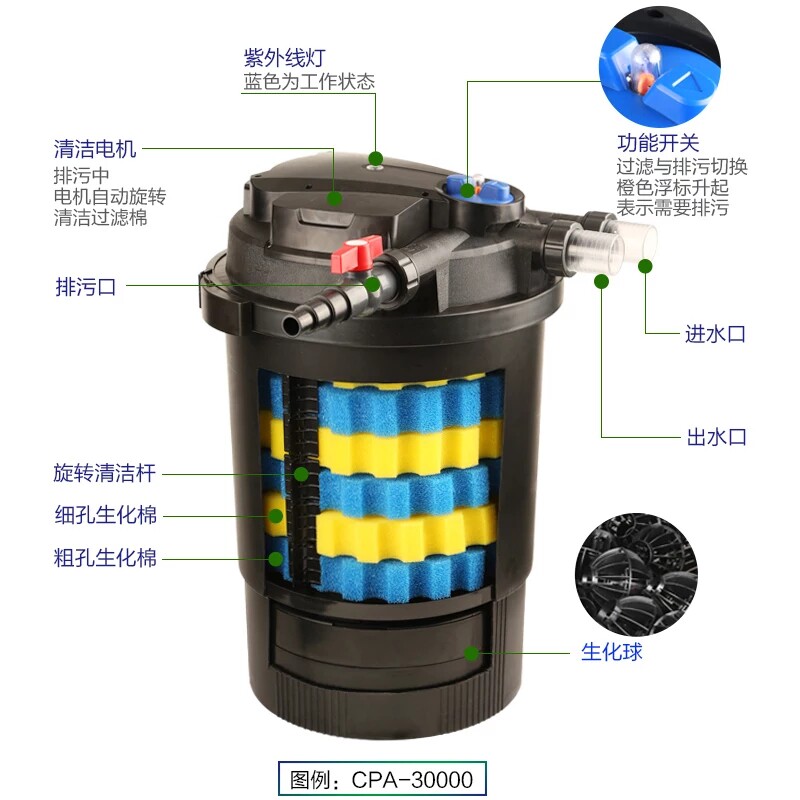 紫外线灯
蓝色为工作状态

清洁电机
排污中
电机自动旋转
清洁过滤棉

功能开关
过滤与排污切换
橙色浮标升起
表示需要排污

排污口

进水口

出水口

旋转清洁杆

细孔生化棉

粗孔生化棉

生化球

图例：CPA-30000