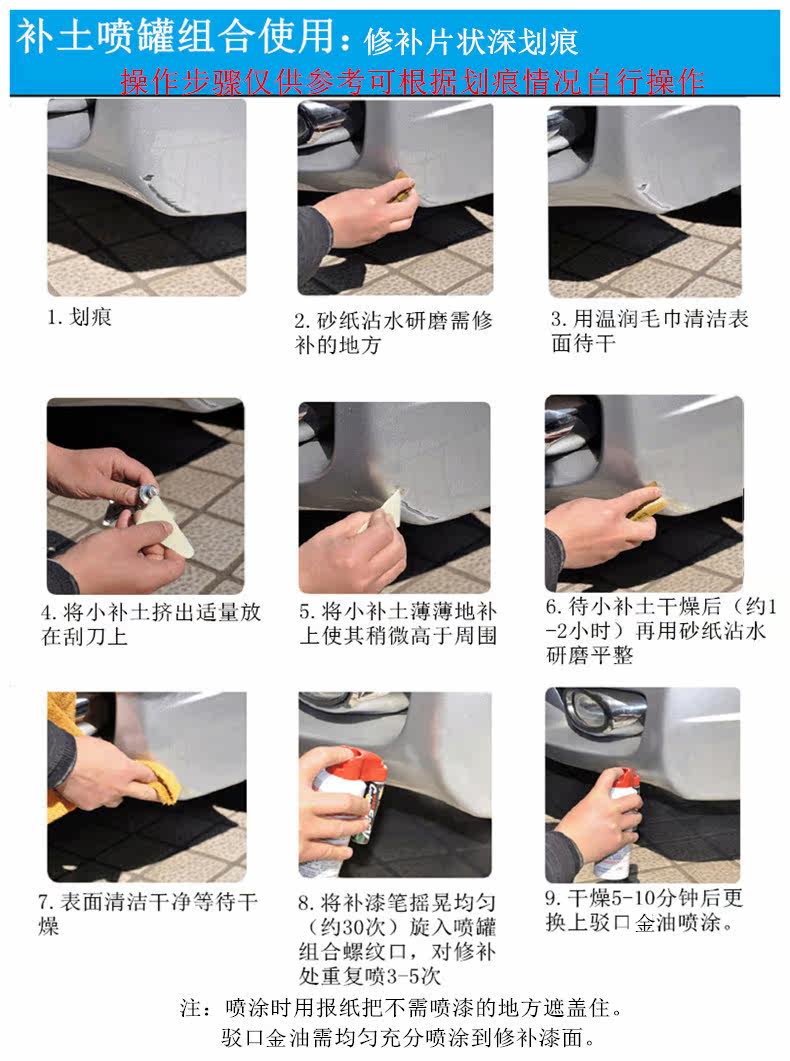 补土喷罐组合使用：修补片状深划痕

操作步骤仅供参考可根据划痕情况自行操作

1. 划痕

2. 砂纸沾水研磨需修补的地方

3. 用温润毛巾清洁表面待干

4. 将小补土挤出适量放在刮刀上

5. 将小补土薄薄地补上使其稍微高于周围

6. 待小补土干燥后（约1-2小时）再用砂纸沾水研磨平整

7. 表面清洁干净等待干燥

8. 将补漆笔摇晃均匀（约30次）旋入喷罐组合螺纹口，对修补处重复喷3-5次

9. 干燥5-10分钟后更换上驳口金油喷涂。

注：喷涂时用报纸把不需喷涂的地方遮盖住。
驳口金油需均匀充分喷涂到修补漆面。