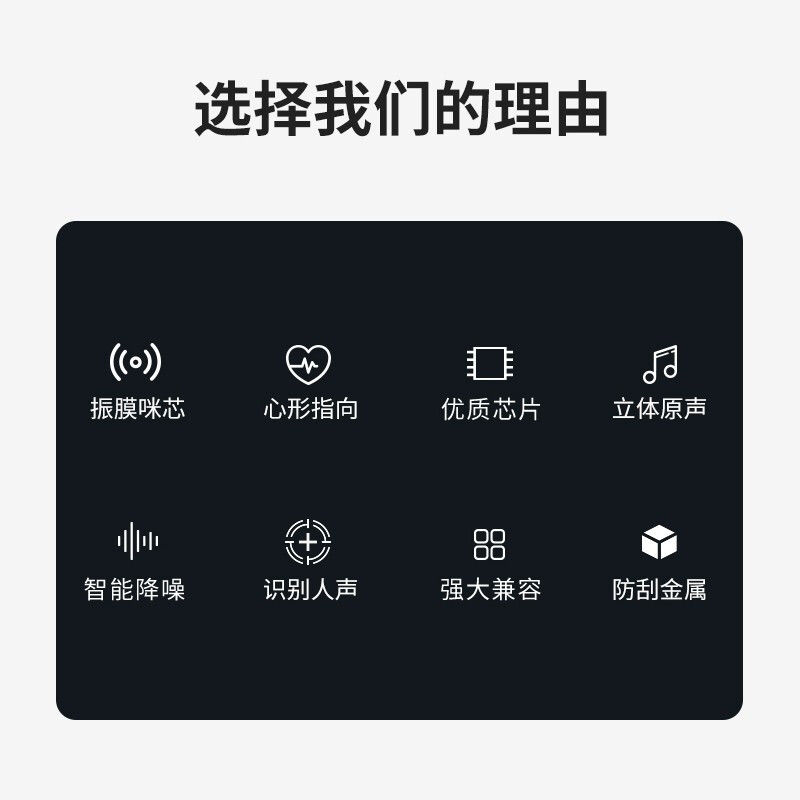 选择我们的理由

振膜咪芯

心形指向

优质芯片

立体原声

智能降噪

识别人声

强大兼容

防刮金属