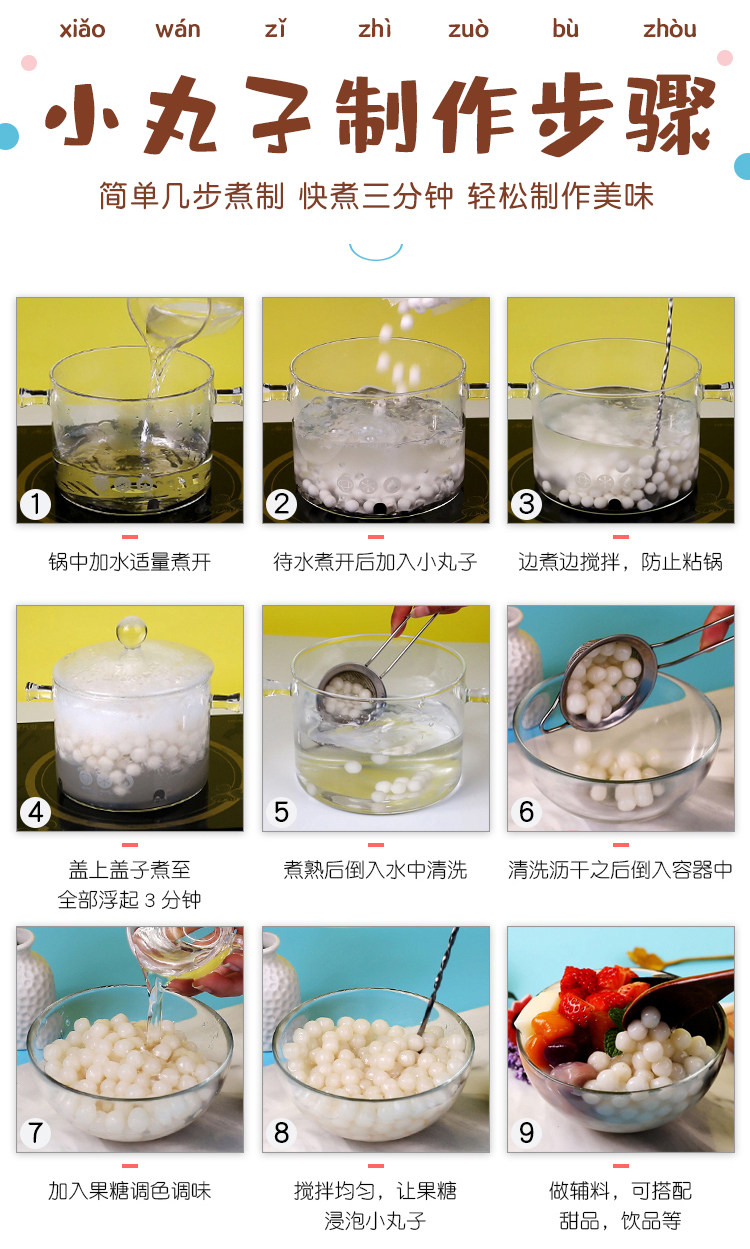 xiǎo wán zǐ zhì zuò bù zhòu

小丸子制作步骤

简单几步煮制 快煮三分钟 轻松制作美味

1
锅中加水适量煮开

2
待水煮开后加入小丸子

3
边煮边搅拌，防止粘锅

4
盖上盖子煮至全部浮起 3 分钟

5
煮熟后倒入水中清洗

6
清洗沥干之后倒入容器中

7
加入果糖调色调味

8
搅拌均匀，让果糖浸泡小丸子

9
做辅料，可搭配甜品，饮品等