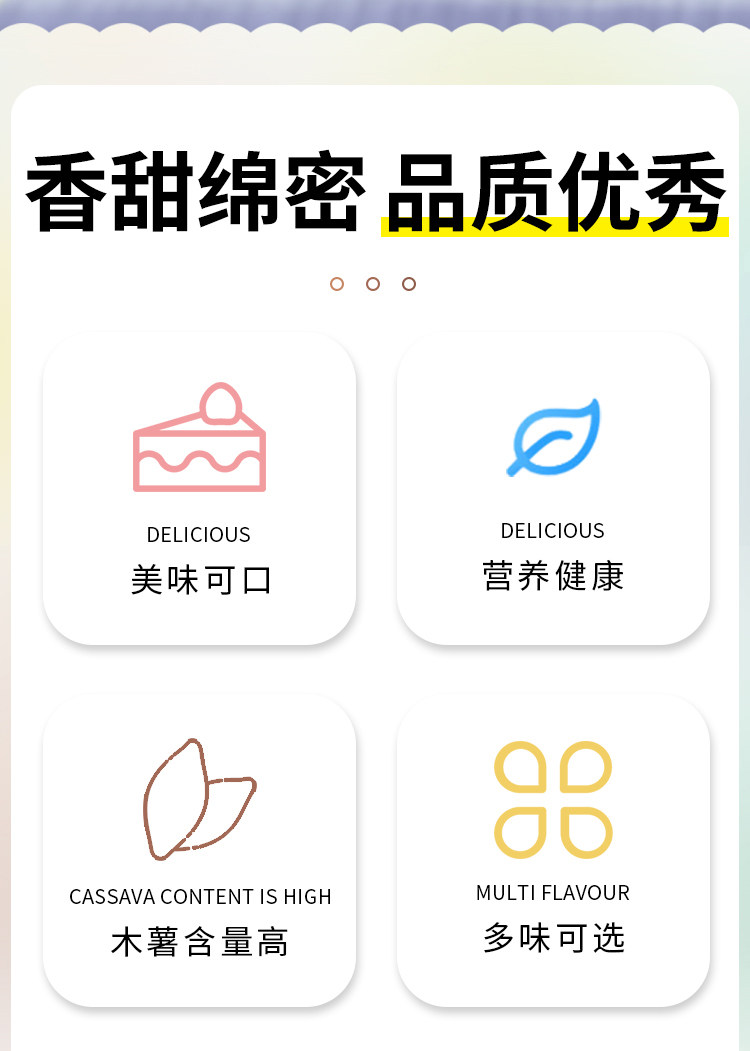 香甜绵密 品质优秀

DELICIOUS
美味可口

DELICIOUS
营养健康

CASSAVA CONTENT IS HIGH
木薯含量高

MULTI FLAVOUR
多味可选