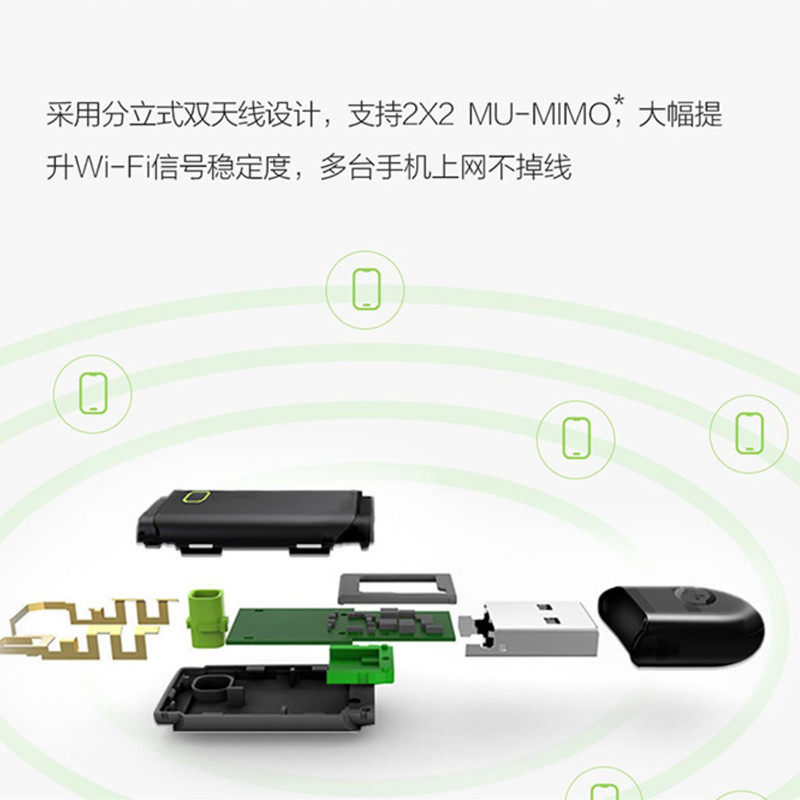 采用分立式双天线设计，支持2X2 MU-MIMO*，大幅提升Wi-Fi信号稳定度，多台手机上网不掉线