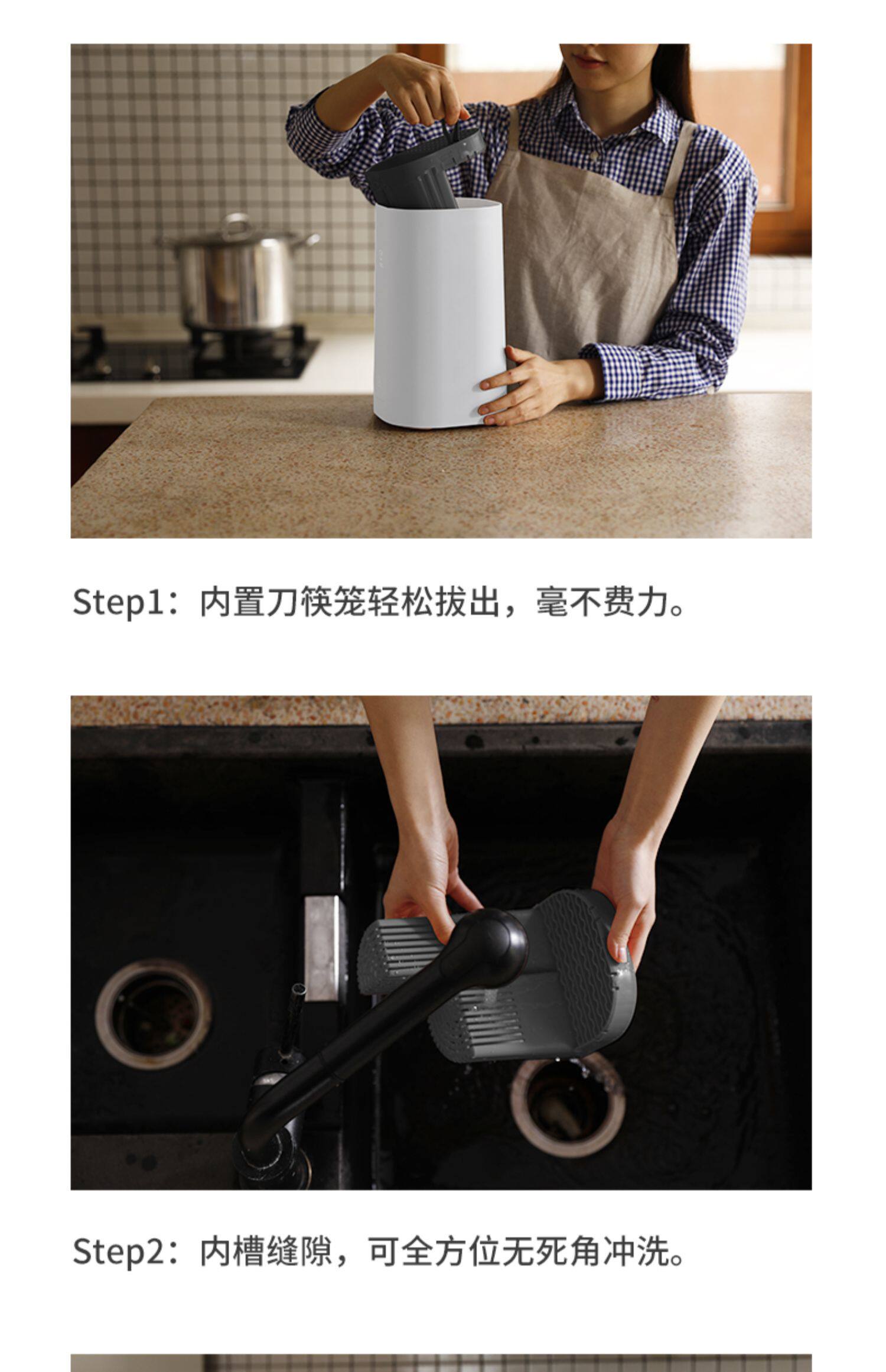 Step1：内置刀筷笼轻松拔出，毫不费力。

Step2：内槽缝隙，可全方位无死角冲洗。