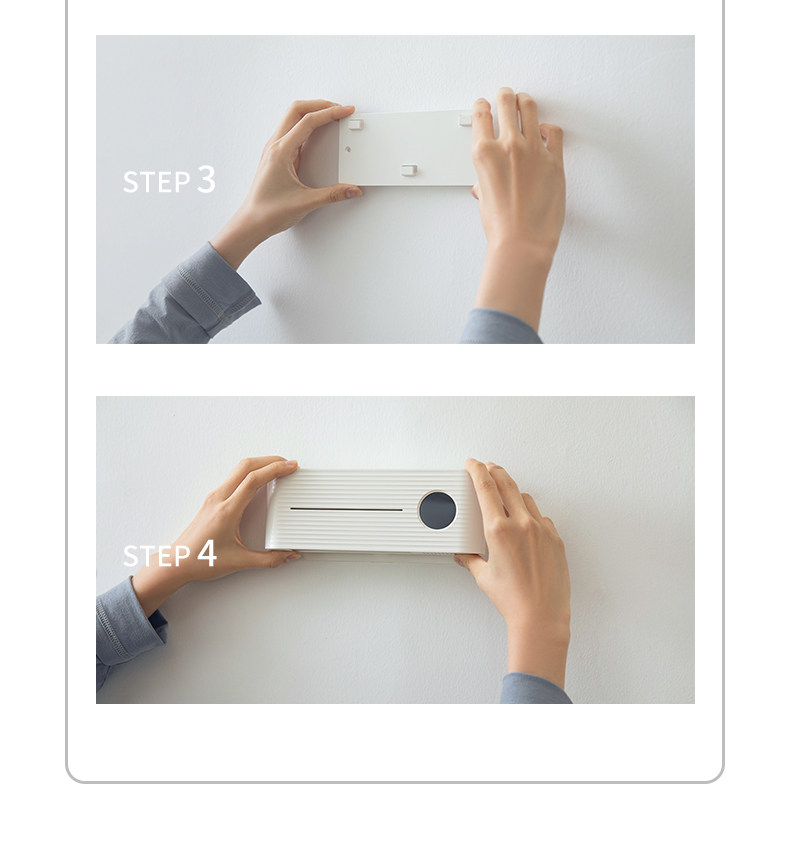 STEP 3

STEP 4