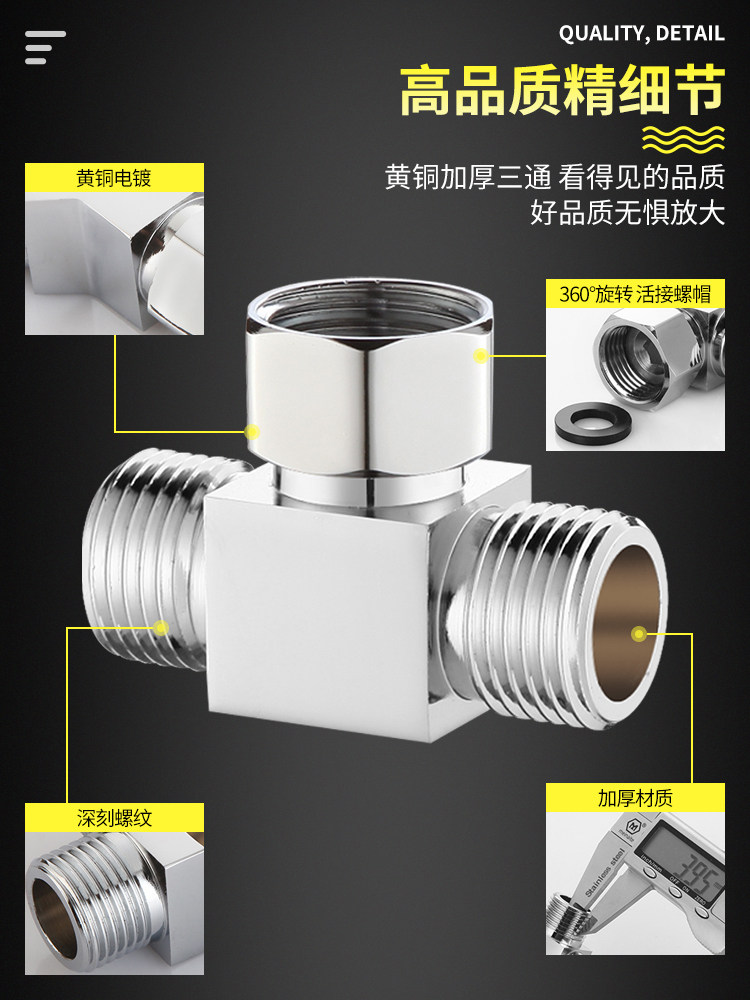 QUALITY, DETAIL

高品质精细节

黄铜加厚三通 看得见的品质
好品质无惧放大

黄铜电镀

360°旋转 活接螺帽

深刻螺纹

加厚材质

Stainless steel

3.95