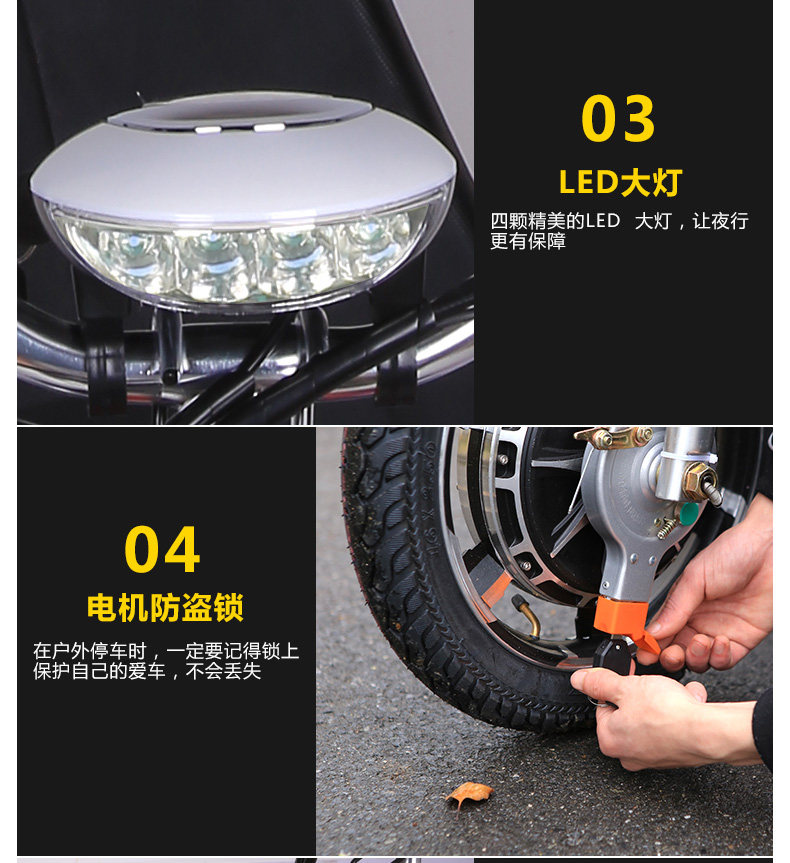 03

LED大灯

四颗精美的LED 大灯，让夜行更有保障

04

电机防盗锁

在户外停车时，一定要记得锁上保护自己的爱车，不会丢失