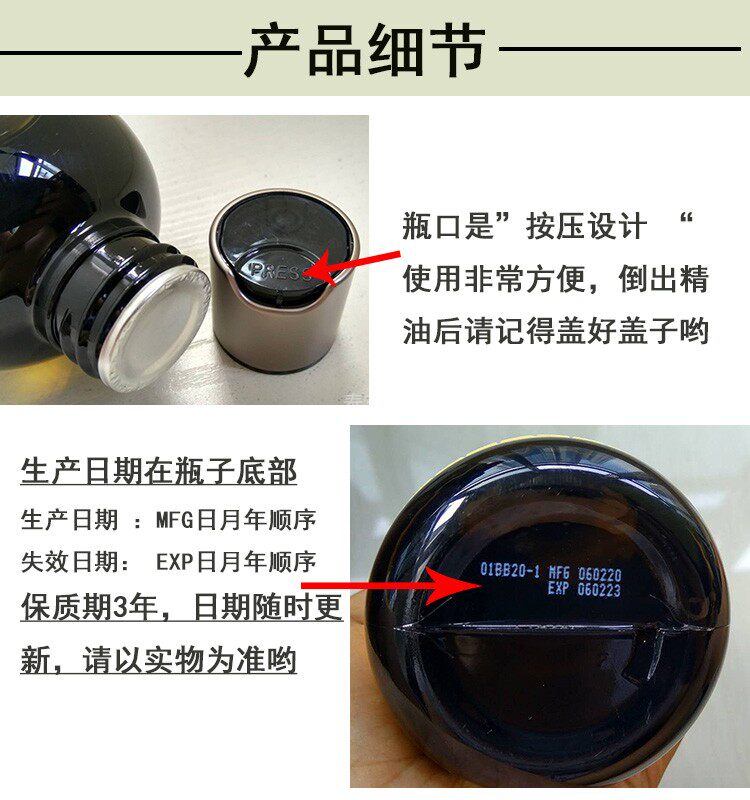 产品细节

PRESS

瓶口是”按压设计 “
使用非常方便，倒出精油后请记得盖好盖子哟

生产日期在瓶子底部
生产日期 ：MFG日月年顺序
失效日期： EXP日月年顺序
保质期3年，日期随时更新，请以实物为准哟

01BB20-1 MFG 060220
EXP 060223