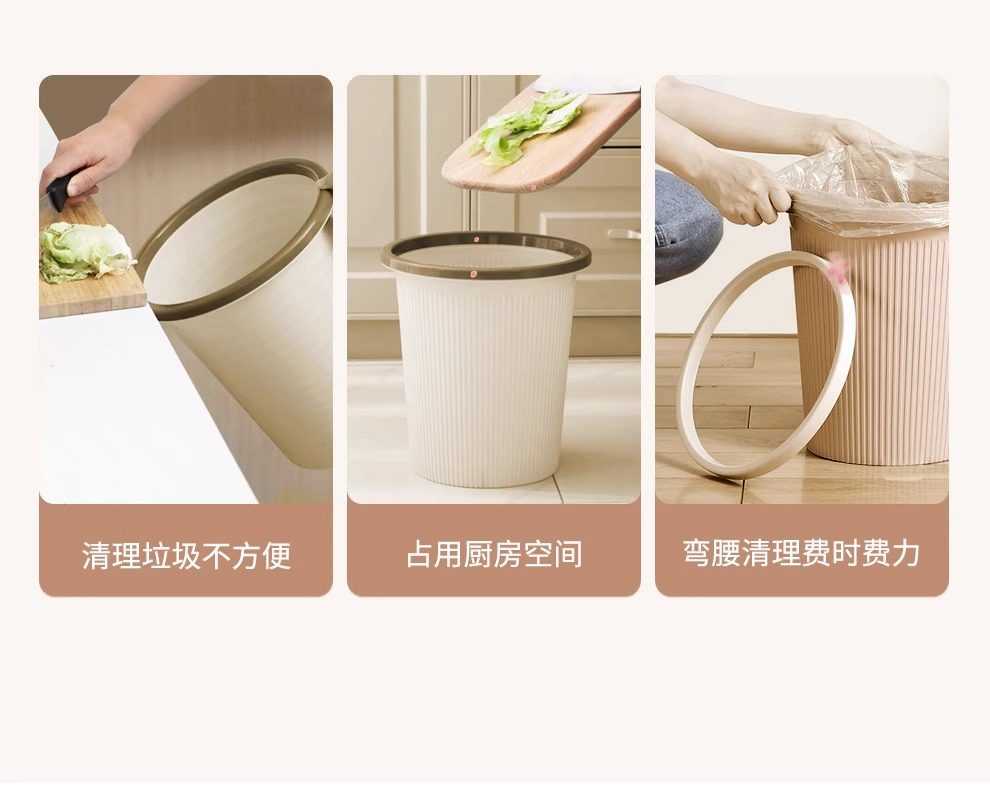 清理垃圾不方便

占用厨房空间

弯腰清理费时费力