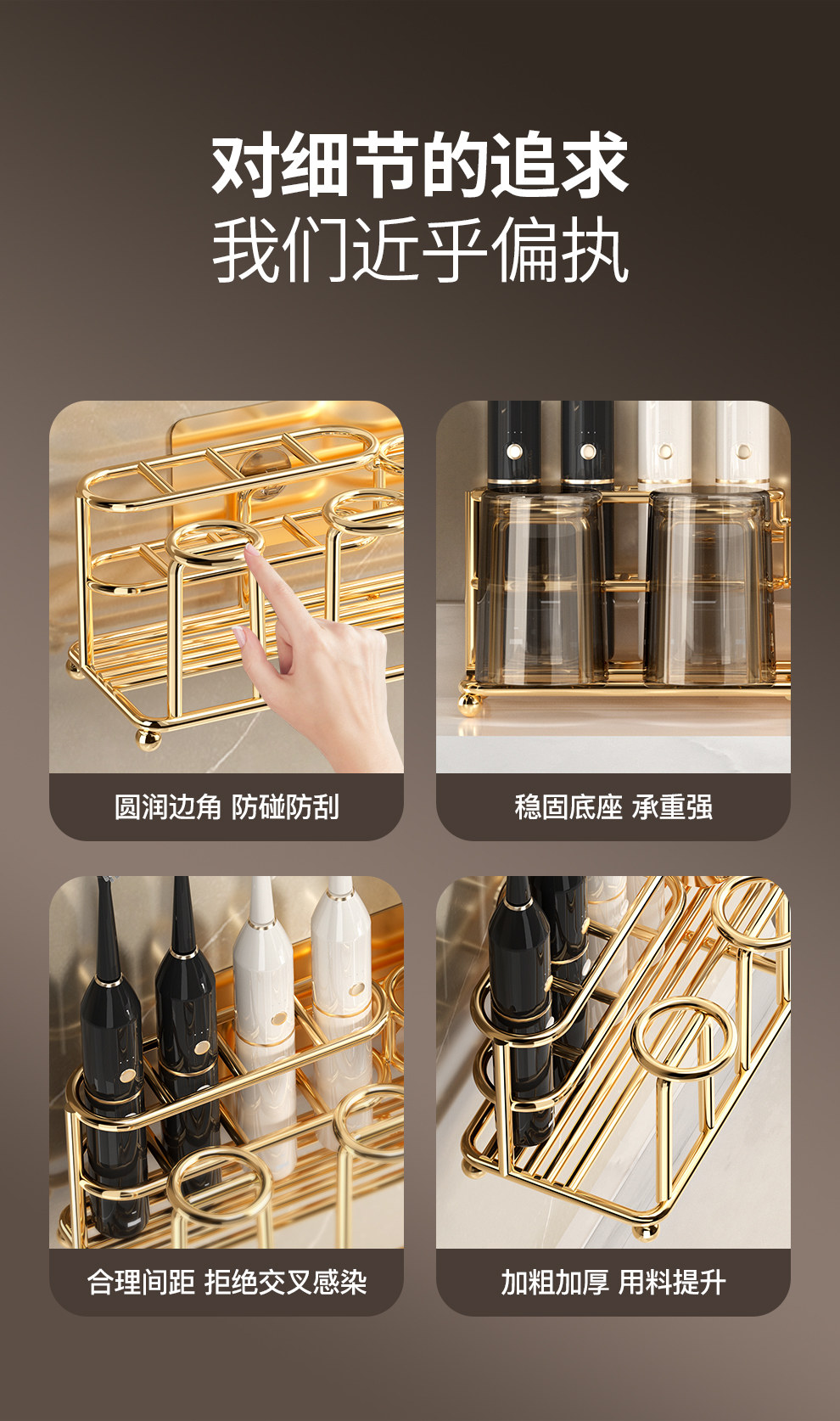 对细节的追求
我们近乎偏执

圆润边角 防碰防刮

稳固底座 承重强

合理间距 拒绝交叉感染

加粗加厚 用料提升