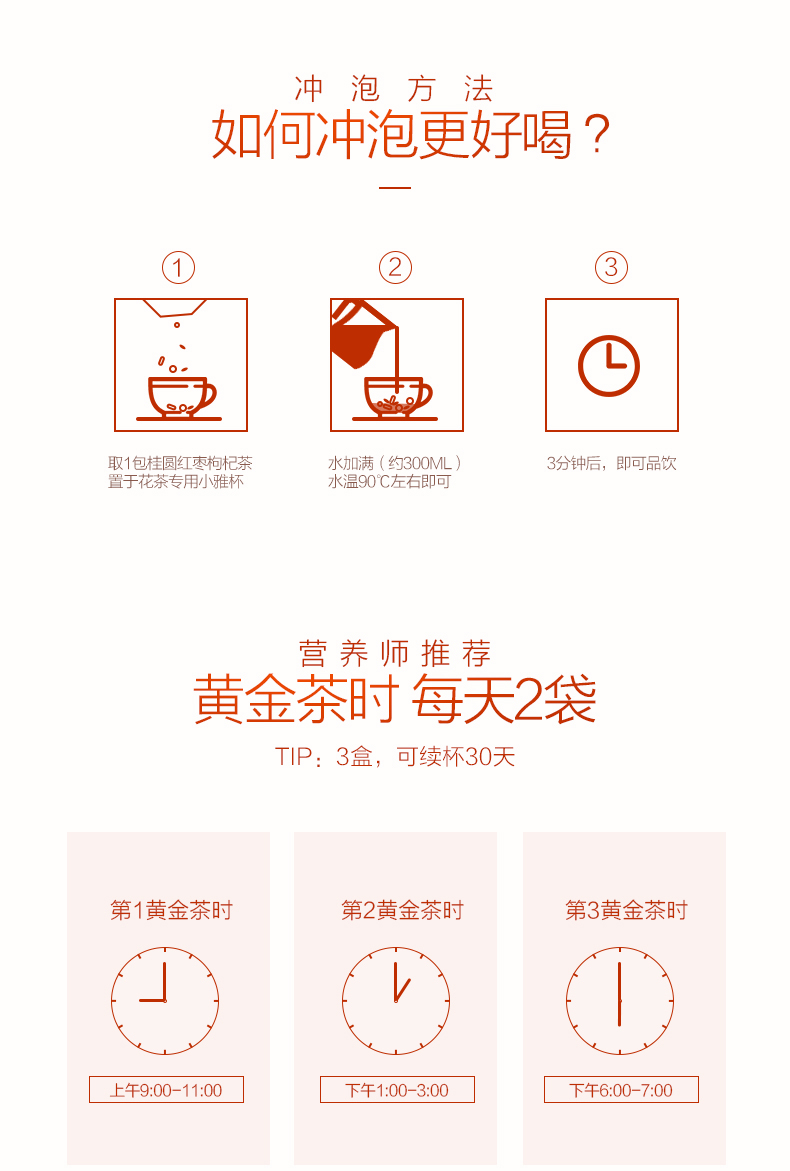 冲泡方法
如何冲泡更好喝？

①
取1包桂圆红枣枸杞茶
置于花茶专用小雅杯

②
水加满（约300ML）
水温90℃左右即可

③
3分钟后，即可品饮

营养师推荐
黄金茶时 每天2袋
TIP：3盒，可续杯30天

第1黄金茶时
上午9:00-11:00

第2黄金茶时
下午1:00-3:00

第3黄金茶时
下午6:00-7:00