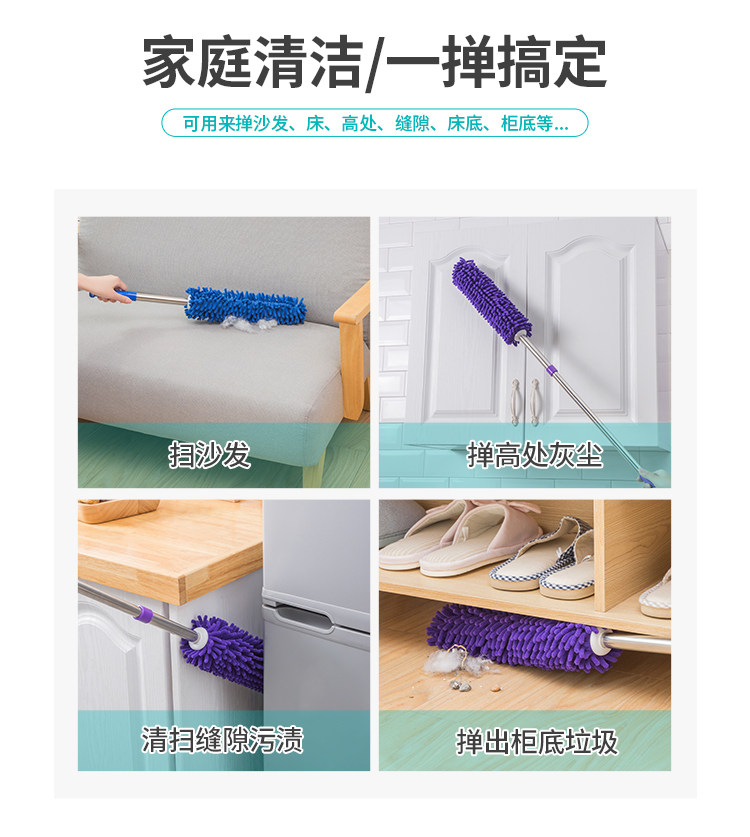 家庭清洁/一掸搞定

可用来掸沙发、床、高处、缝隙、床底、柜底等...

扫沙发

掸高处灰尘

清扫缝隙污渍

掸出柜底垃圾