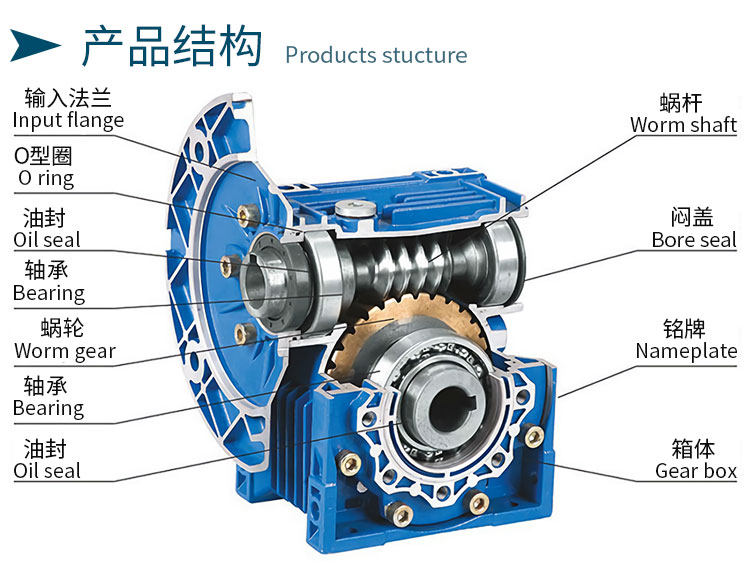 产品结构 Products stucture

输入法兰
Input flange

O型圈
O ring

油封
Oil seal

轴承
Bearing

蜗轮
Worm gear

轴承
Bearing

油封
Oil seal

蜗杆
Worm shaft

闷盖
Bore seal

铭牌
Nameplate

箱体
Gear box