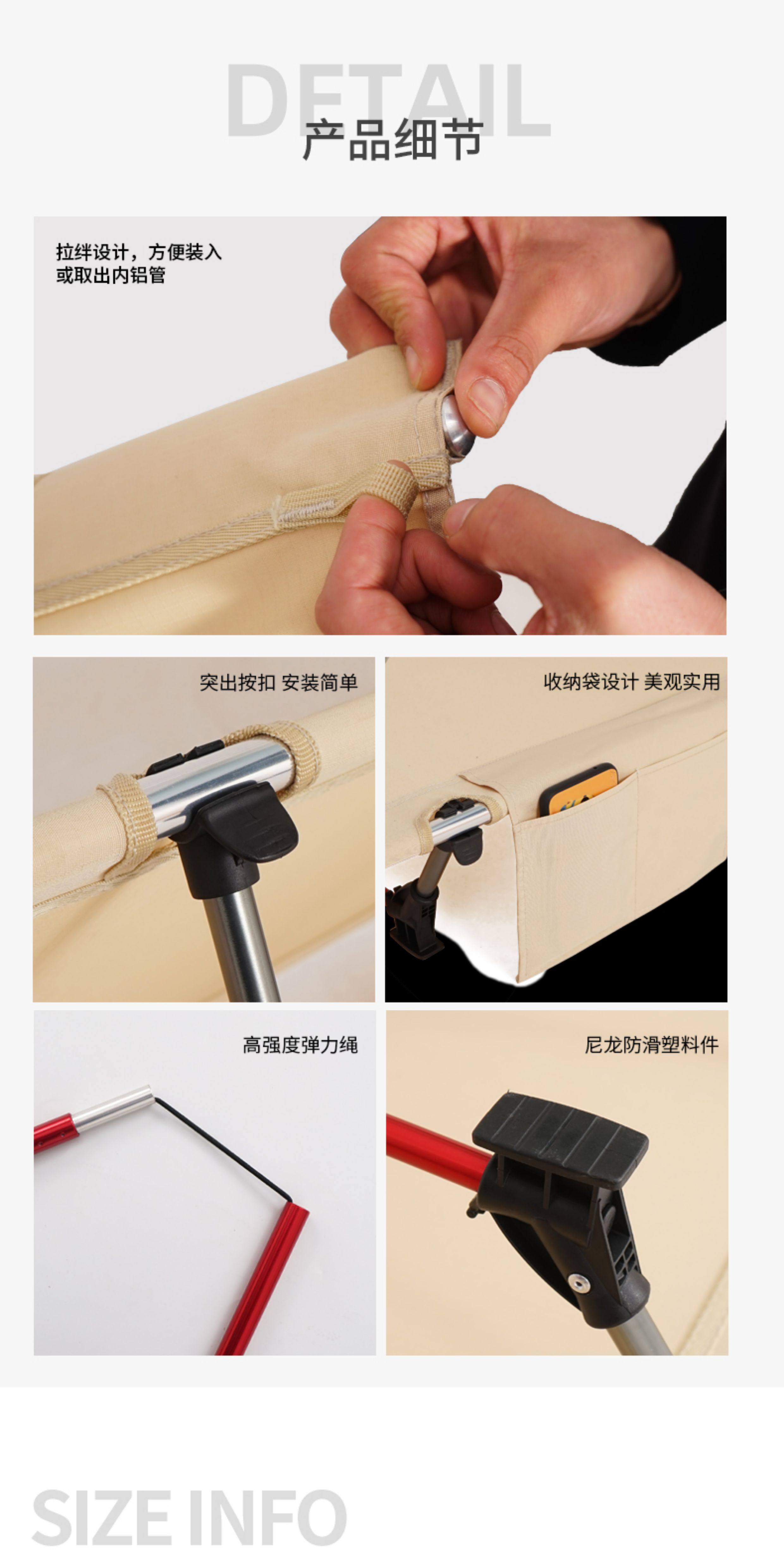 DETAIL
产品细节

拉绊设计，方便装入或取出内铝管

突出按扣 安装简单

收纳袋设计 美观实用

高强度弹力绳

尼龙防滑塑料件

SIZE INFO