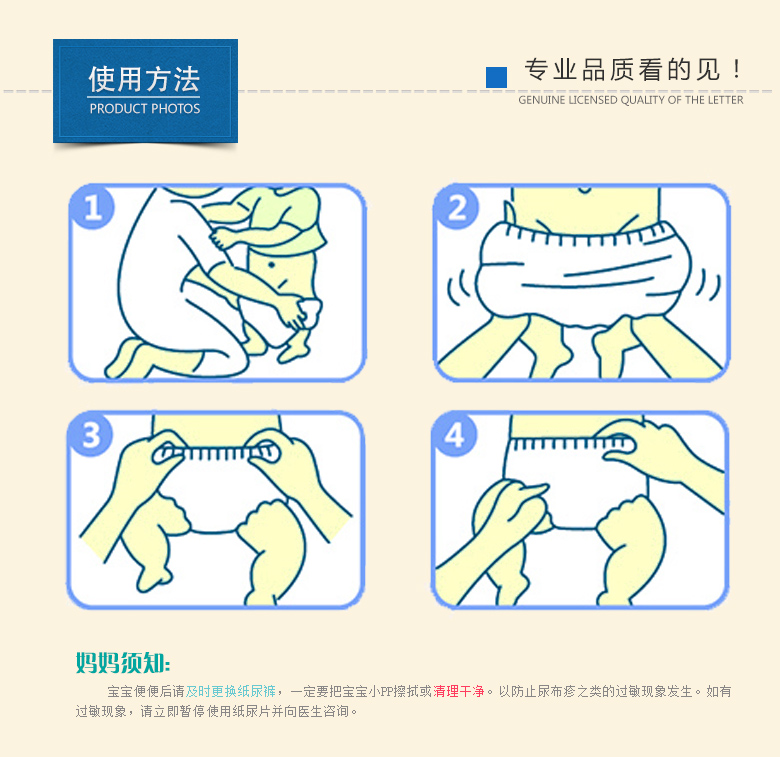 使用方法
PRODUCT PHOTOS

专业品质看的见！
GENUINE LICENSED QUALITY OF THE LETTER

1

2

3

4

妈妈须知:

宝宝便便后请及时更换纸尿裤，一定要把宝宝小PP擦拭或清理干净。以防止尿布疹之类的过敏现象发生。如有过敏现象，请立即暂停使用纸尿片并向医生咨询。