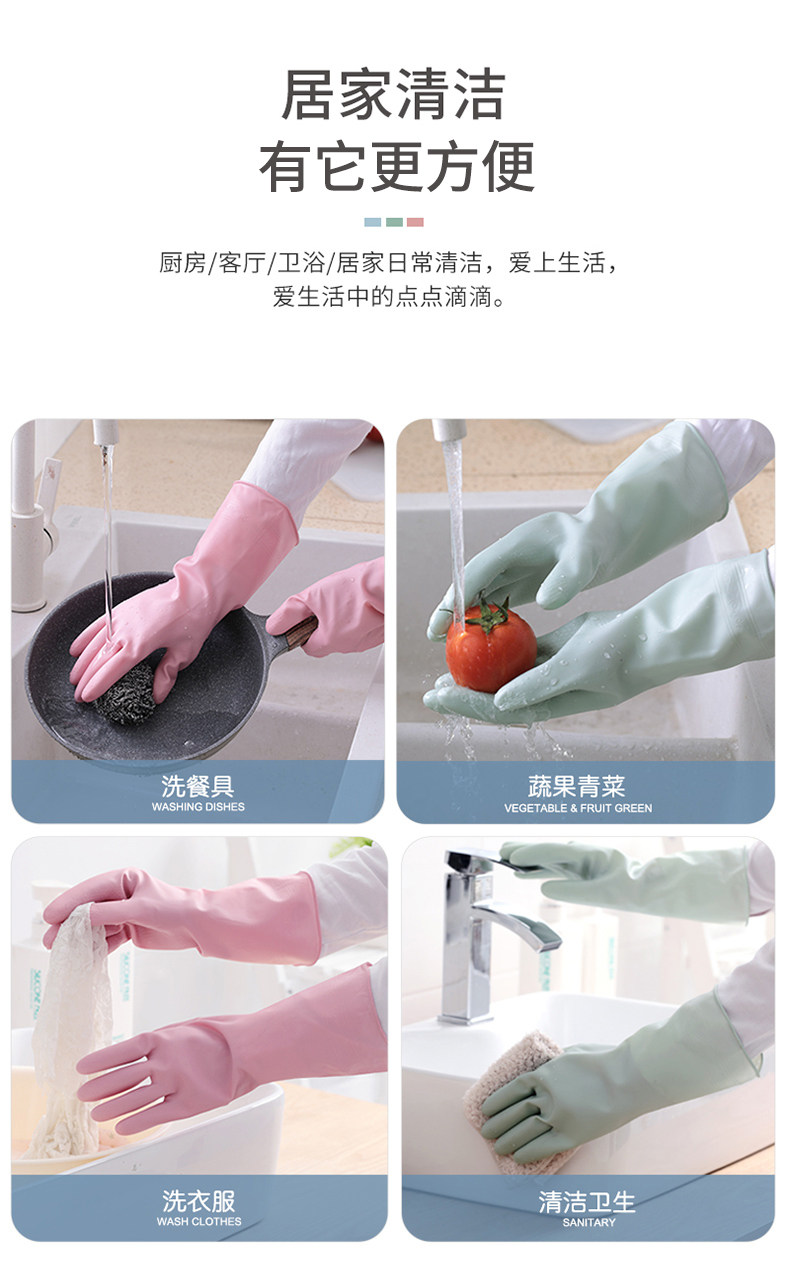 居家清洁
有它更方便

厨房/客厅/卫浴/居家日常清洁，爱上生活，爱生活中的点点滴滴。

洗餐具
WASHING DISHES

蔬果青菜
VEGETABLE & FRUIT GREEN

洗衣服
WASH CLOTHES

清洁卫生
SANITARY