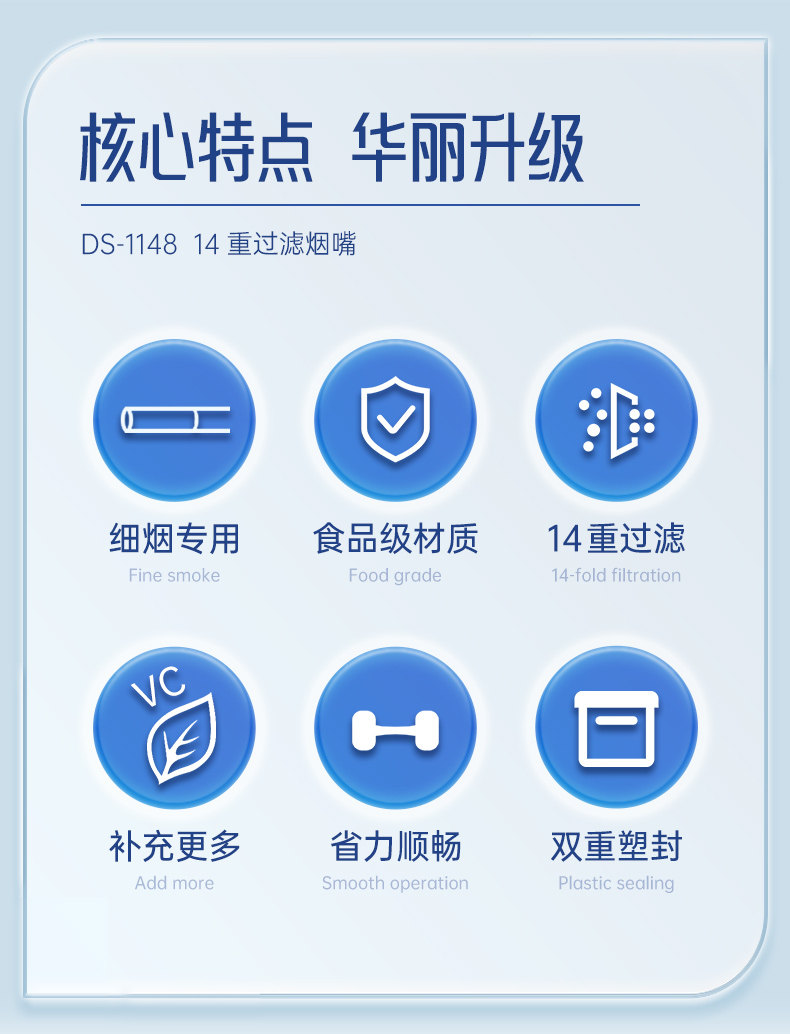 核心特点 华丽升级

DS-1148 14重过滤烟嘴

细烟专用
Fine smoke

食品级材质
Food grade

14重过滤
14-fold filtration

VC

补充更多
Add more

省力顺畅
Smooth operation

双重塑封
Plastic sealing