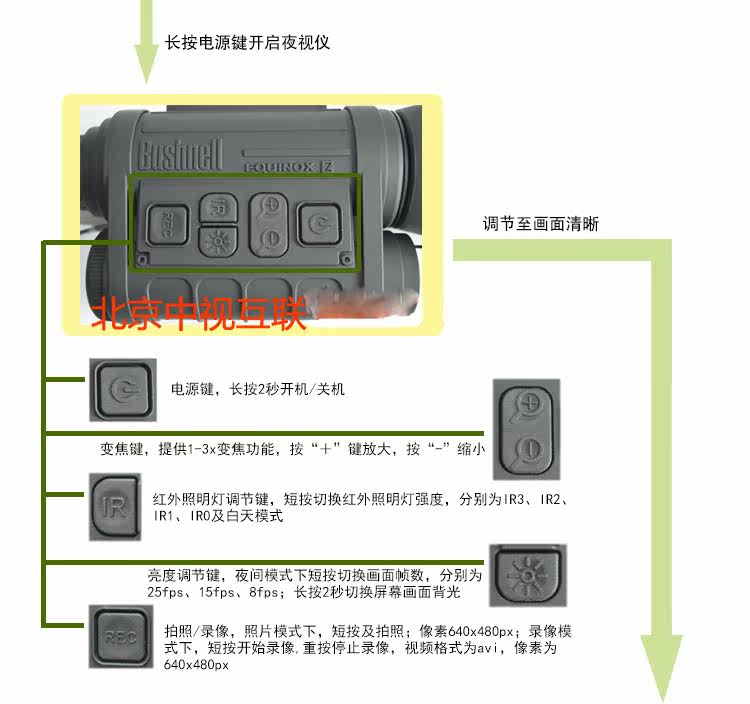 长按电源键开启夜视仪

Bushnell
EQUINOX Z

REC
IR

北京中视互联

调节至画面清晰

电源键，长按2秒开机/关机

变焦键，提供1-3x变焦功能，按“+”键放大，按“-”缩小

IR
红外照明灯调节键，短按切换红外照明灯强度，分别为IR3、IR2、IR1、IR0及白天模式

亮度调节键，夜间模式下短按切换画面帧数，分别为25fps、15fps、8fps；长按2秒切换屏幕画面背光

REC
拍照/录像，照片模式下，短按及拍照；像素640x480px；录像模式下，短按开始录像.重按停止录像，视频格式为avi，像素为640x480px