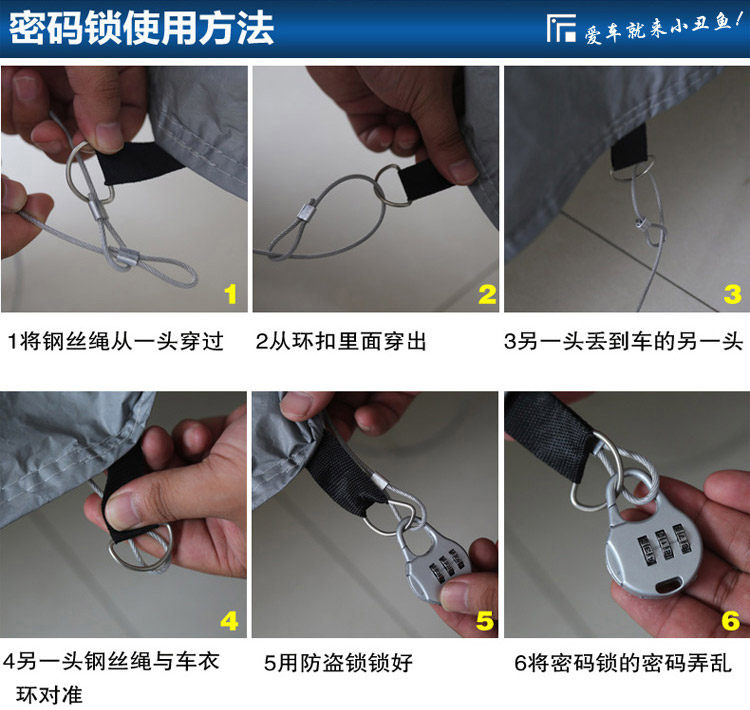 密码锁使用方法

爱车就来小丑鱼!

1

1将钢丝绳从一头穿过

2

2从环扣里面穿出

3

3另一头丢到车的另一头

4

4另一头钢丝绳与车衣环对准

5

5用防盗锁锁好

6

6将密码锁的密码弄乱