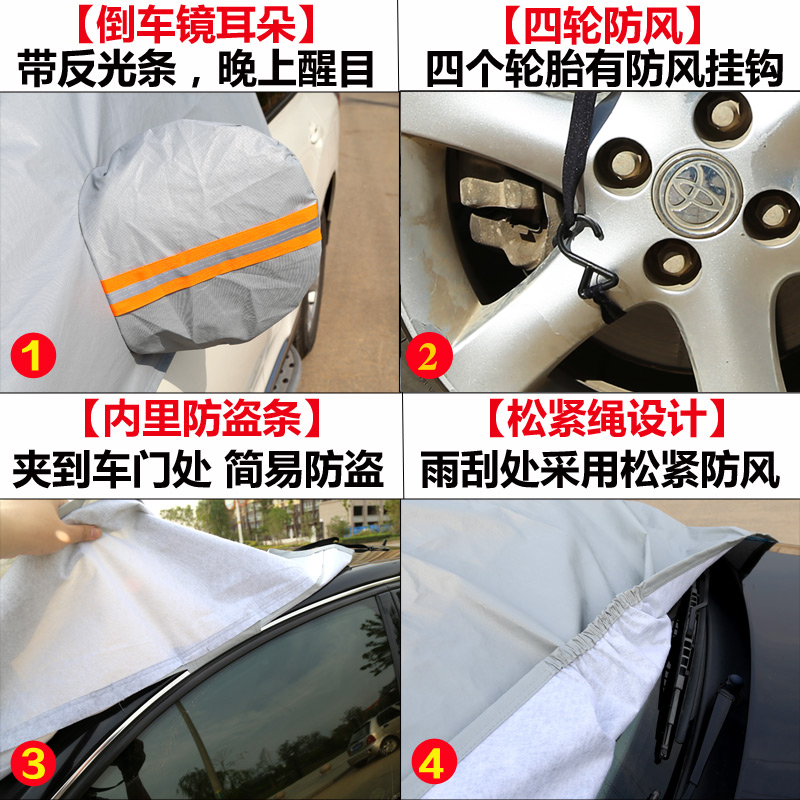 【倒车镜耳朵】
带反光条，晚上醒目

1

【四轮防风】
四个轮胎有防风挂钩

2

【内里防盗条】
夹到车门处 简易防盗

3

【松紧绳设计】
雨刮处采用松紧防风

4