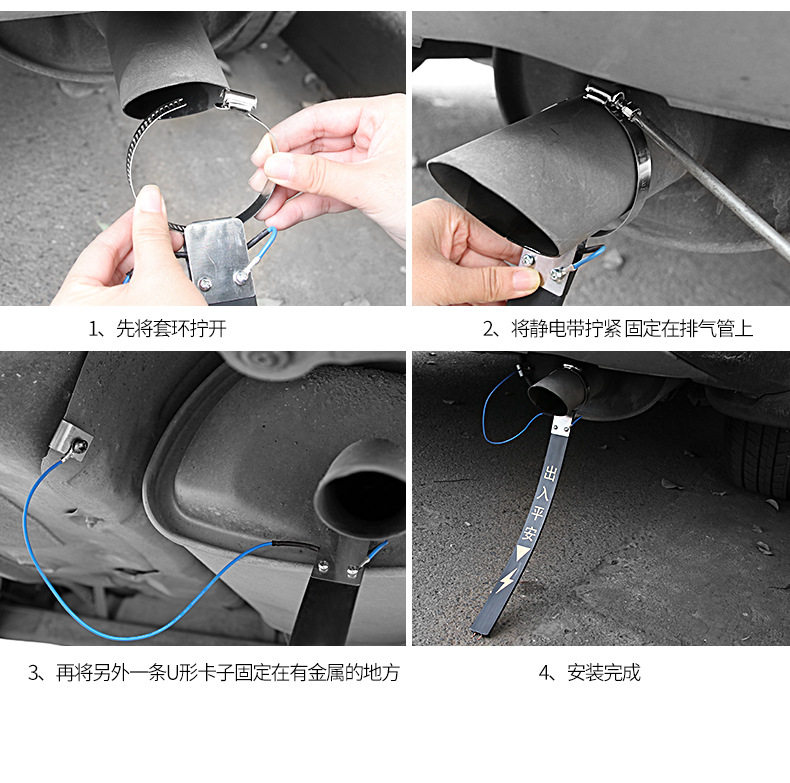 1、先将套环拧开

2、将静电带拧紧 固定在排气管上

3、再将另外一条U形卡子固定在有金属的地方

出入平安

4、安装完成