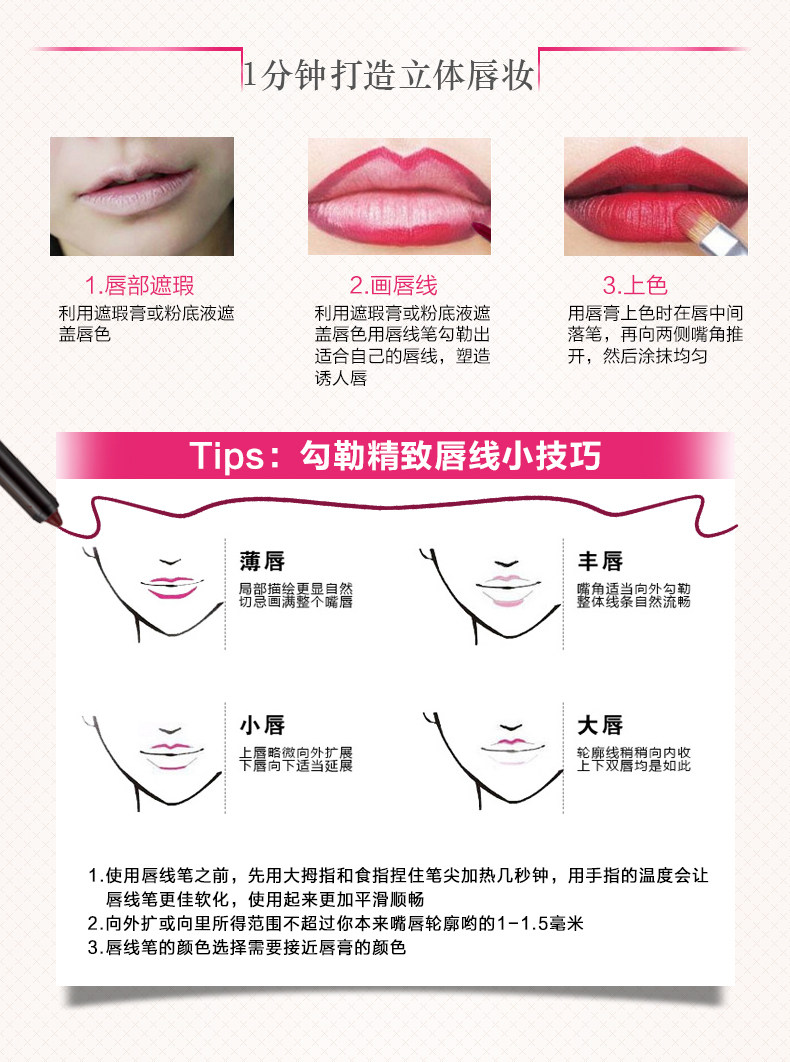 1分钟打造立体唇妆

1.唇部遮瑕
利用遮瑕膏或粉底液遮盖唇色

2.画唇线
利用遮瑕膏或粉底液遮盖唇色用唇线笔勾勒出适合自己的唇线，塑造诱人唇

3.上色
用唇膏上色时在唇中间落笔，再向两侧嘴角推开，然后涂抹均匀

Tips：勾勒精致唇线小技巧

薄唇
局部描绘更显自然
切忌画满整个嘴唇

丰唇
嘴角适当向外勾勒
整体线条自然流畅

小唇
上唇略微向外扩展
下唇向下适当延展

大唇
轮廓线稍稍向内收
上下双唇均是如此

1.使用唇线笔之前，先用大拇指和食指捏住笔尖加热几秒钟，用手指的温度会让唇线笔更佳软化，使用起来更加平滑顺畅
2.向外扩或向里所得范围不超过你本来嘴唇轮廓哟的1-1.5毫米
3.唇线笔的颜色选择需要接近唇膏的颜色