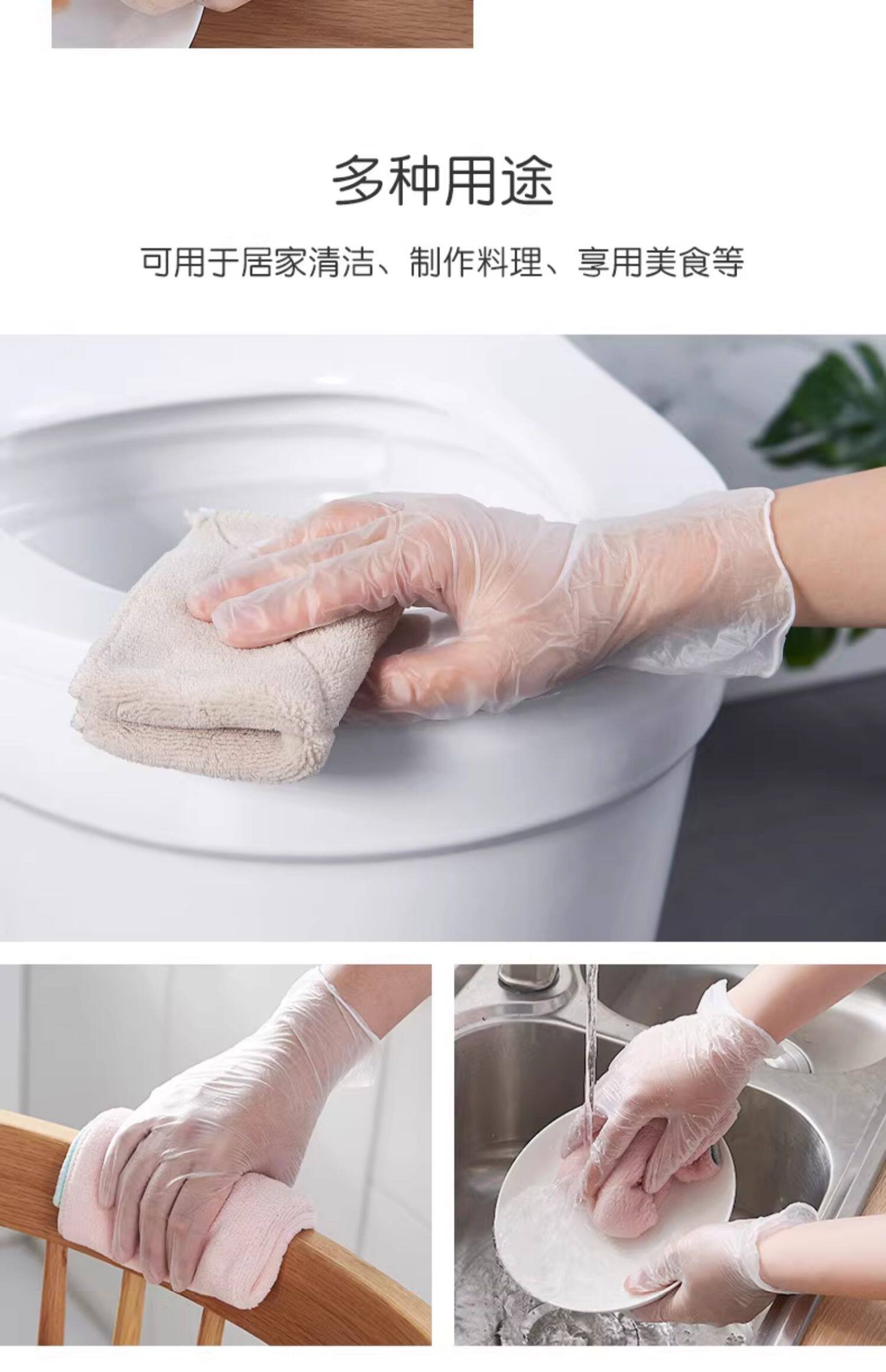 多种用途

可用于居家清洁、制作料理、享用美食等