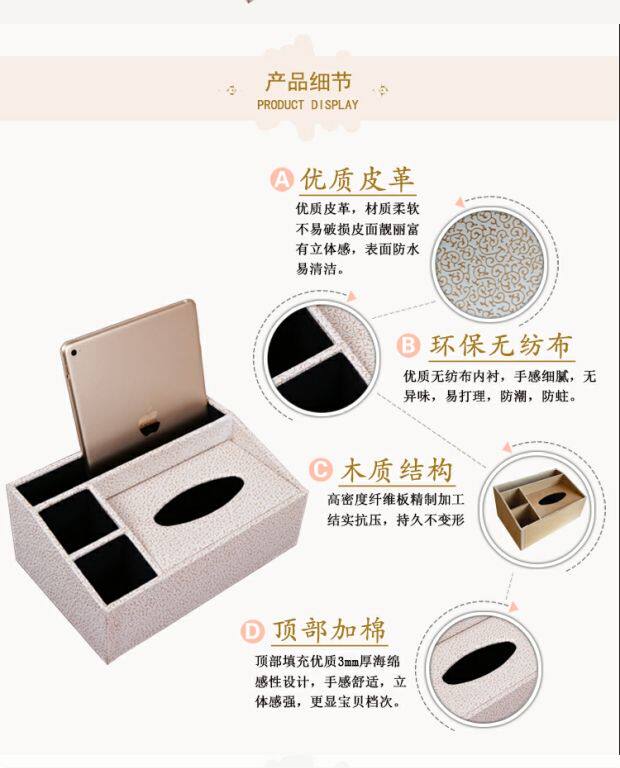 产品细节
PRODUCT DISPLAY

A 优质皮革
优质皮革，材质柔软不易破损皮面靓丽富有立体感，表面防水易清洁。

B 环保无纺布
优质无纺布内衬，手感细腻，无异味，易打理，防潮，防蛀。

C 木质结构
高密度纤维板精制加工结实抗压，持久不变形

D 顶部加棉
顶部填充优质3mm厚海绵感性设计，手感舒适，立体感强，更显宝贝档次。