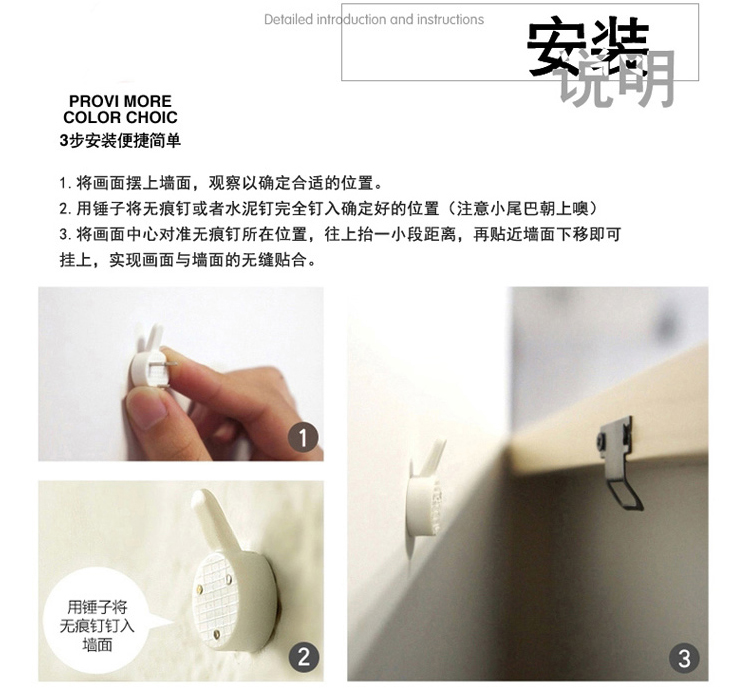 Detailed introduction and instructions

安装说明

PROVI MORE COLOR CHOIC
3步安装便捷简单

1. 将画面摆上墙面，观察以确定合适的位置。
2. 用锤子将无痕钉或者水泥钉完全钉入确定好的位置（注意小尾巴朝上噢）
3. 将画面中心对准无痕钉所在位置，往上抬一小段距离，再贴近墙面下移即可挂上，实现画面与墙面的无缝贴合。

1

用锤子将无痕钉钉入墙面

2

3