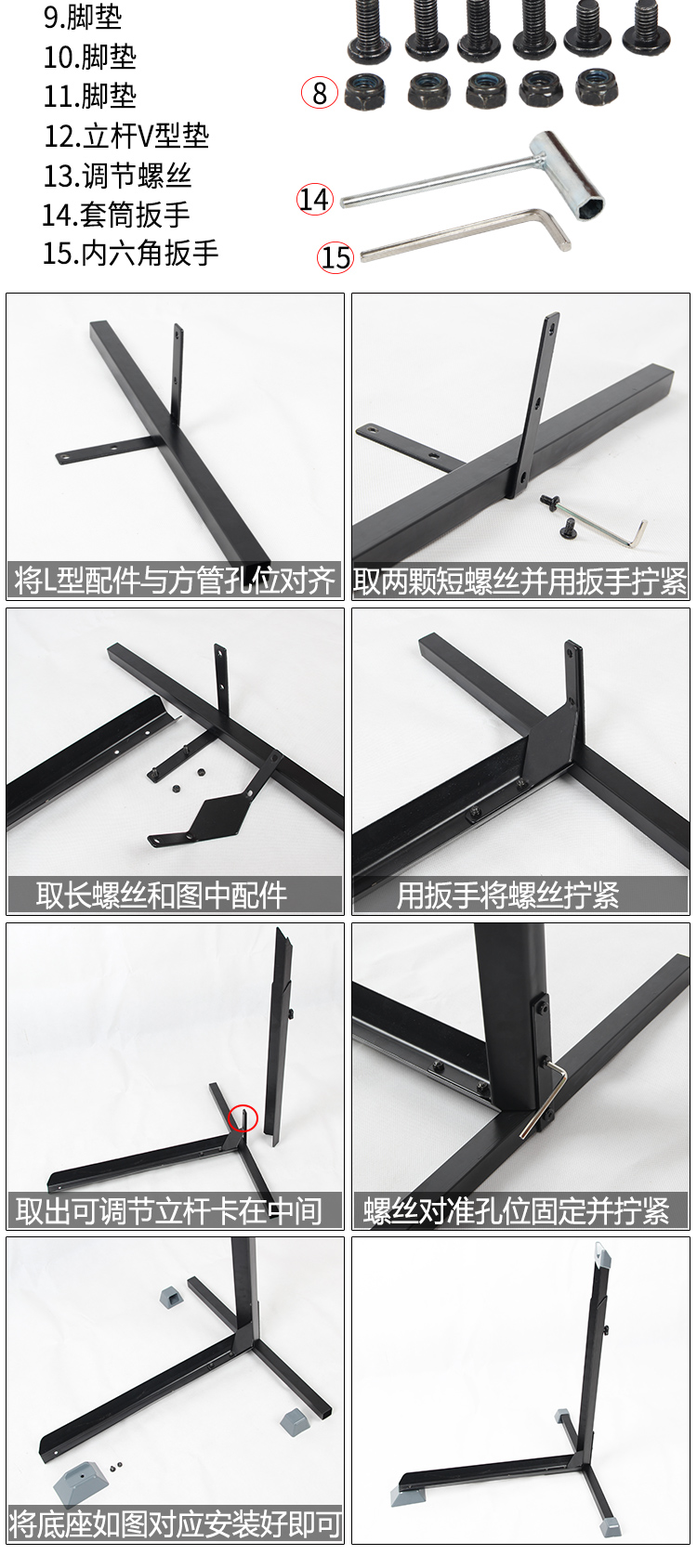 9.脚垫
10.脚垫
11.脚垫
12.立杆V型垫
13.调节螺丝
14.套筒扳手
15.内六角扳手

8
14
15

将L型配件与方管孔位对齐

取两颗短螺丝并用扳手拧紧

取长螺丝和图中配件

用扳手将螺丝拧紧

取出可调节立杆卡在中间

螺丝对准孔位固定并拧紧

将底座如图对应安装好即可