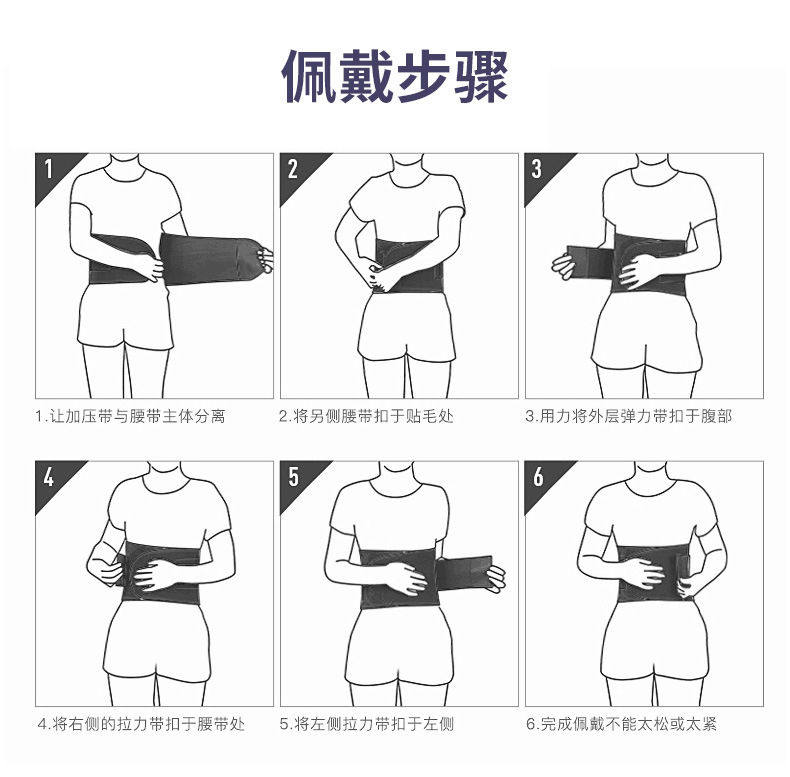 佩戴步骤

1

1.让加压带与腰带主体分离

2

2.将另侧腰带扣于贴毛处

3

3.用力将外层弹力带扣于腹部

4

4.将右侧的拉力带扣于腰带处

5

5.将左侧拉力带扣于左侧

6

6.完成佩戴不能太松或太紧