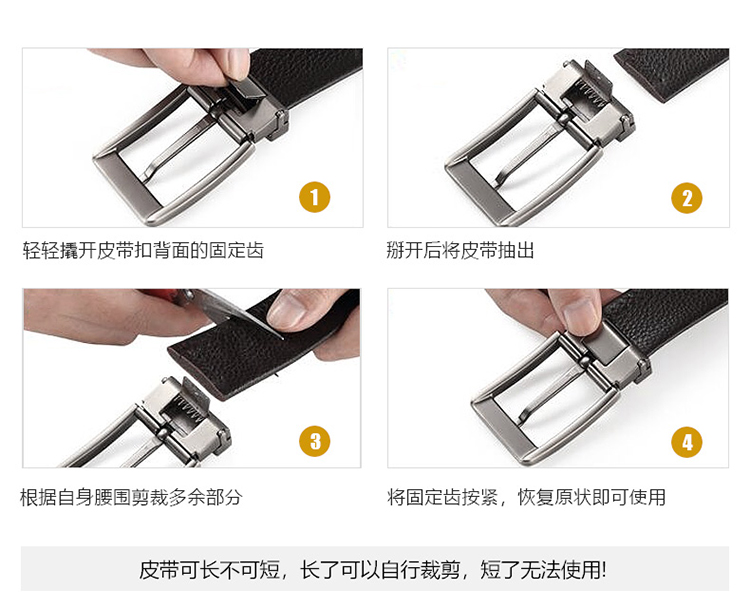 1

轻轻撬开皮带扣背面的固定齿

2

掰开后将皮带抽出

3

根据自身腰围剪裁多余部分

4

将固定齿按紧，恢复原状即可使用

皮带可长不可短，长了可以自行裁剪，短了无法使用!