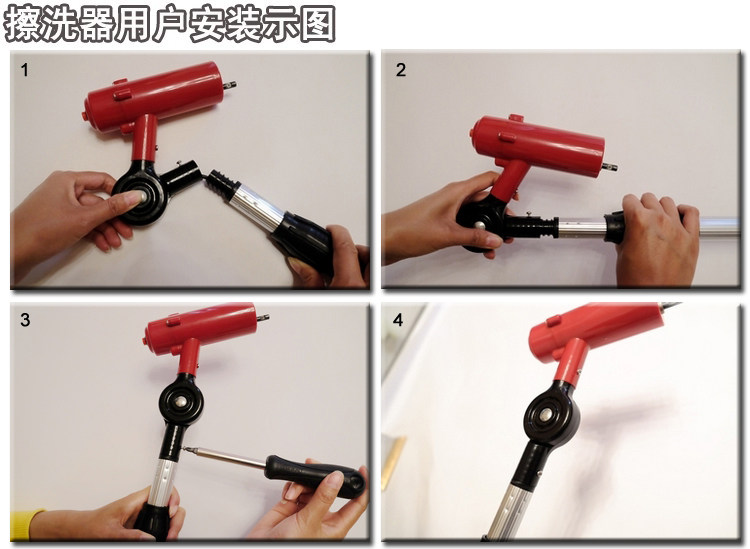 擦洗器用户安装示图

1

2

3

4