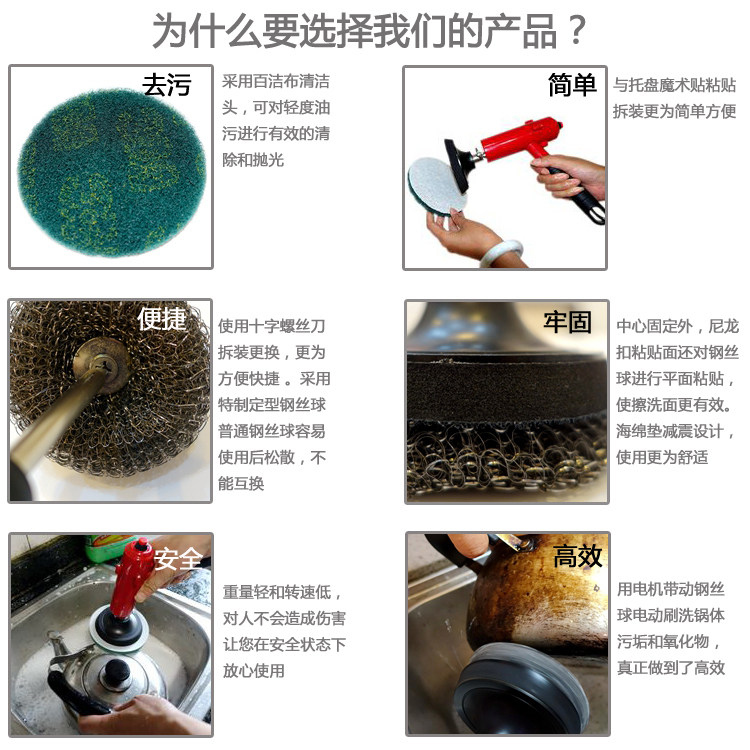 为什么要选择我们的产品？

去污

采用百洁布清洁头，可对轻度油污进行有效的清除和抛光

简单

与托盘魔术贴粘贴拆装更为简单方便

便捷

使用十字螺丝刀拆装更换，更为方便快捷。采用特制定型钢丝球普通钢丝球容易使用后松散，不能互换

牢固

中心固定外，尼龙扣粘贴面还对钢丝球进行平面粘贴，使擦洗面更有效。海绵垫减震设计，使用更为舒适

安全

重量轻和转速低，对人不会造成伤害让您在安全状态下放心使用

高效

用电机带动钢丝球电动刷洗锅体污垢和氧化物，真正做到了高效