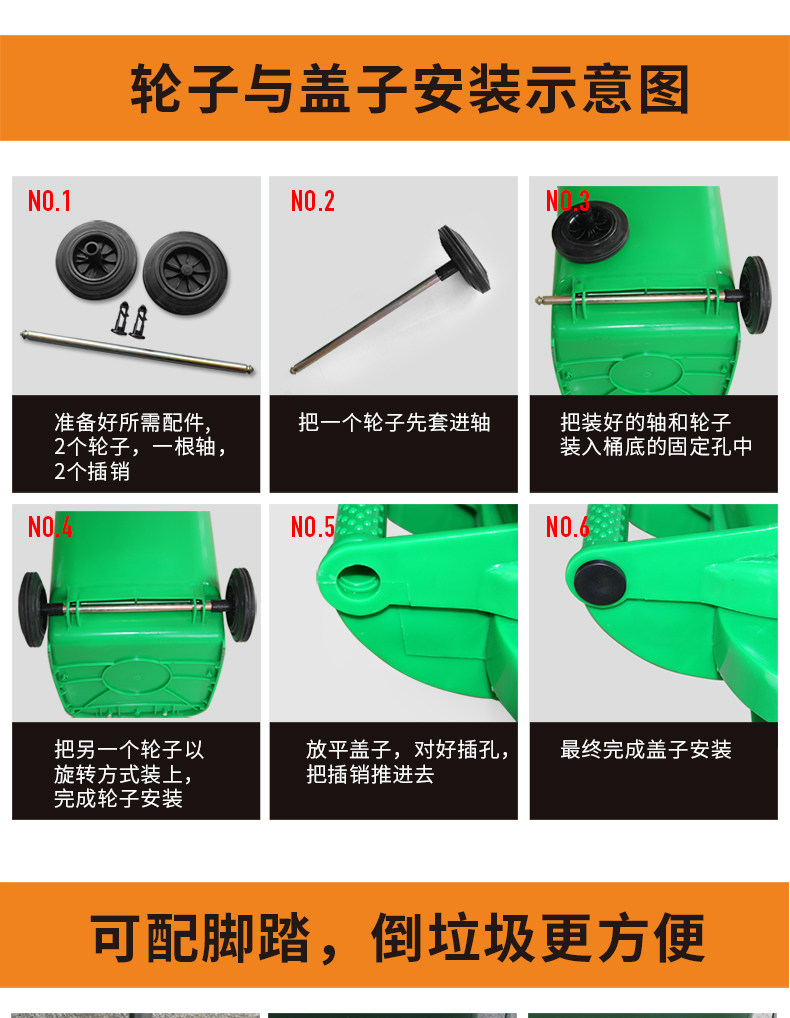 轮子与盖子安装示意图

NO.1

准备好所需配件，2个轮子，一根轴，2个插销

NO.2

把一个轮子先套进轴

NO.3

把装好的轴和轮子装入桶底的固定孔中

NO.4

把另一个轮子以旋转方式装上，完成轮子安装

NO.5

放平盖子，对好插孔，把插销推进去

NO.6

最终完成盖子安装

可配脚踏，倒垃圾更方便