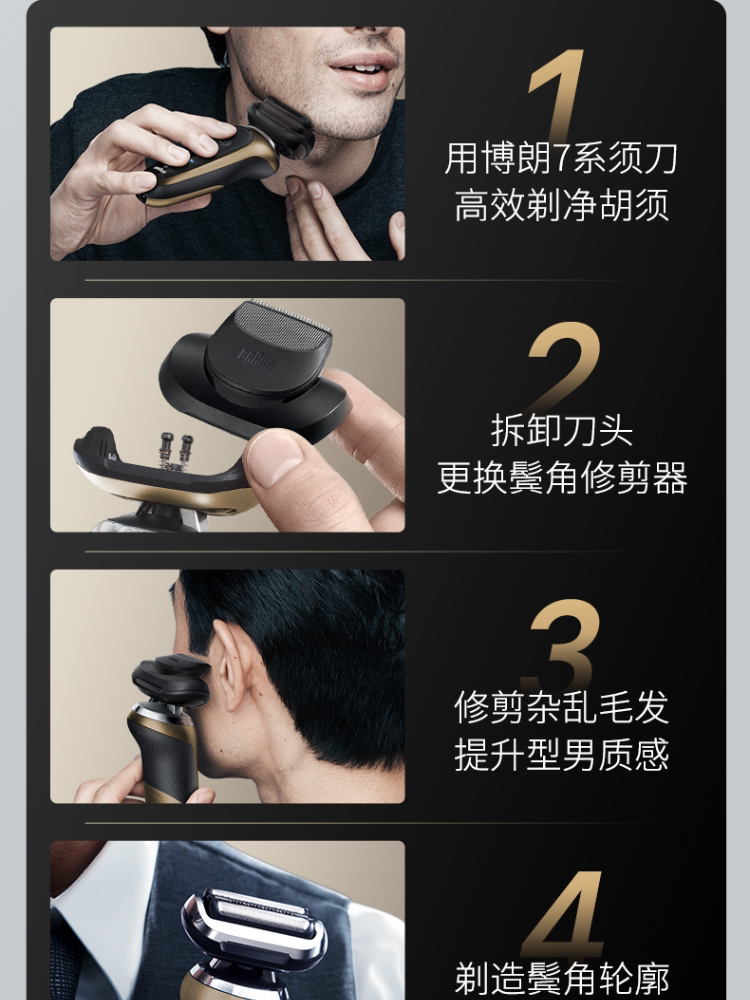 1
用博朗7系须刀
高效剃净胡须

BRAUN
2
拆卸刀头
更换鬓角修剪器

3
修剪杂乱毛发
提升型男质感

4
剃造鬓角轮廓