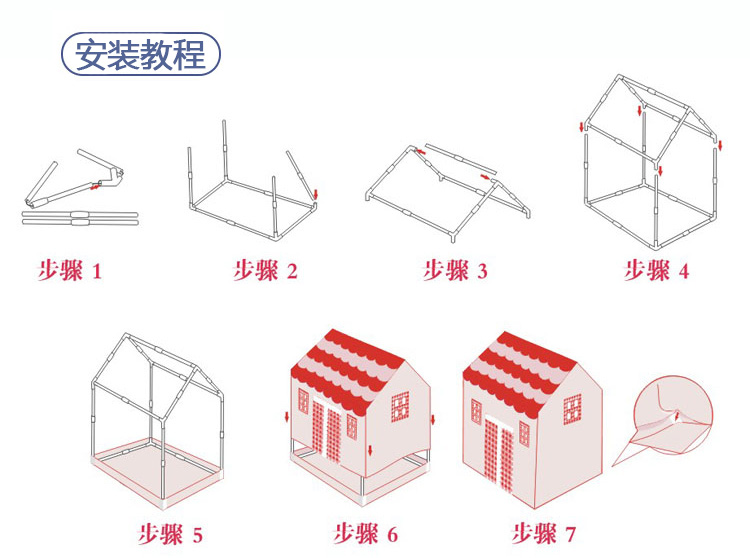 安装教程

步骤 1

步骤 2

步骤 3

步骤 4

步骤 5

步骤 6

步骤 7