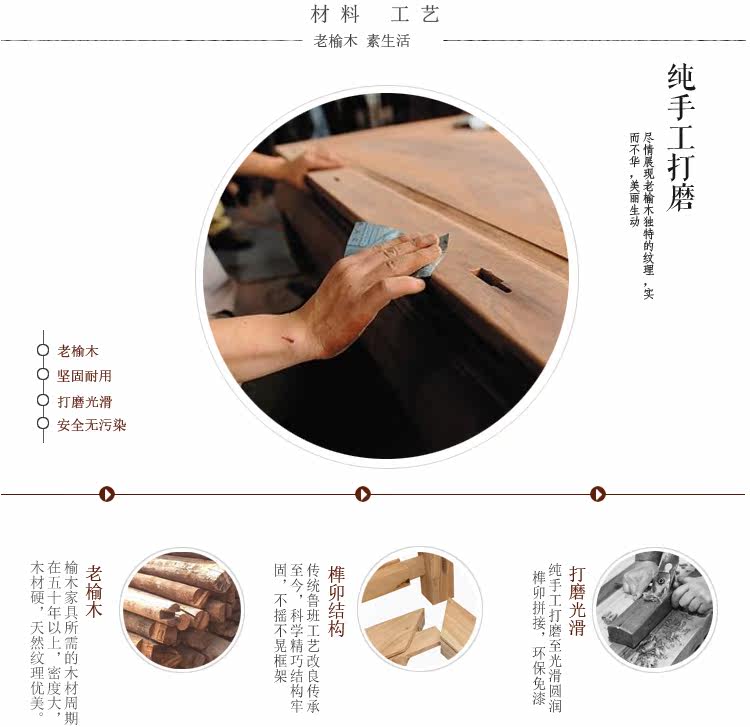 材料　工艺

老榆木 素生活

纯手工打磨

尽情展现老榆木独特的纹理，实而不华，美丽生动

老榆木
坚固耐用
打磨光滑
安全无污染

老榆木

榆木家具所需的木材周期在五十年以上，密度大，木材硬，天然纹理优美。

榫卯结构

传统鲁班工艺改良传承至今，科学精巧结构牢固，不摇不晃框架

打磨光滑

纯手工打磨至光滑圆润榫卯拼接，环保免漆